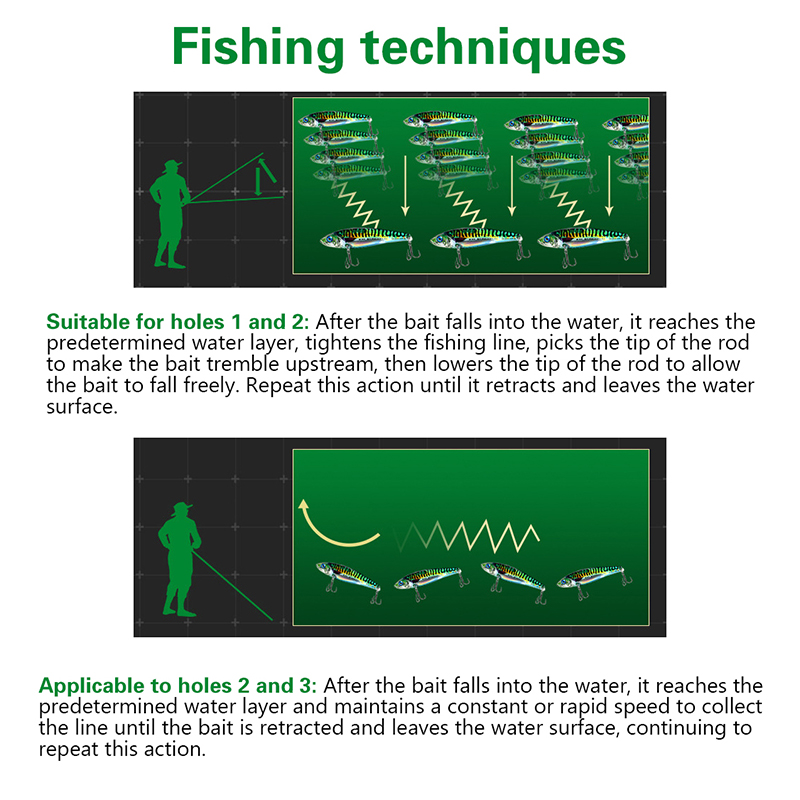 Fishing techniques

Suitable for holes 1 and 2: After the bait falls into the water, it reaches the predetermined water layer, tightens the fishing line, picks the tip of the rod to make the bait tremble upstream, then lowers the tip of the rod to allow the bait to fall freely. Repeat this action until it retracts and leaves the water surface.

Applicable to holes 2 and 3: After the bait falls into the water, it reaches the predetermined water layer and maintains a constant or rapid speed to collect the line until the bait is retracted and leaves the water surface, continuing to repeat this action.