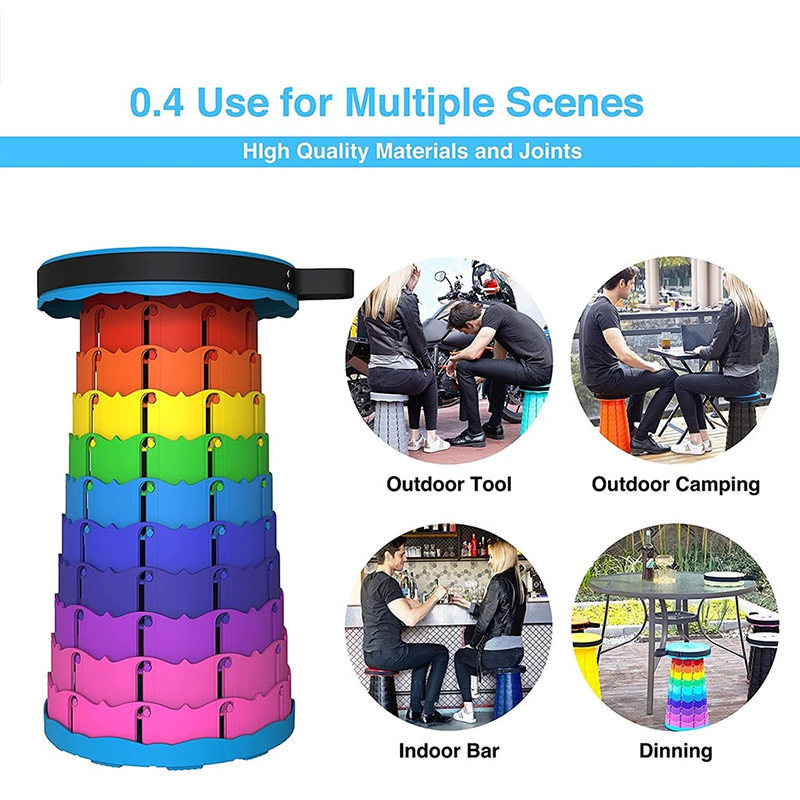 0.4 Use for Multiple Scenes

HIgh Quality Materials and Joints

Outdoor Tool

Outdoor Camping

Indoor Bar

Dinning