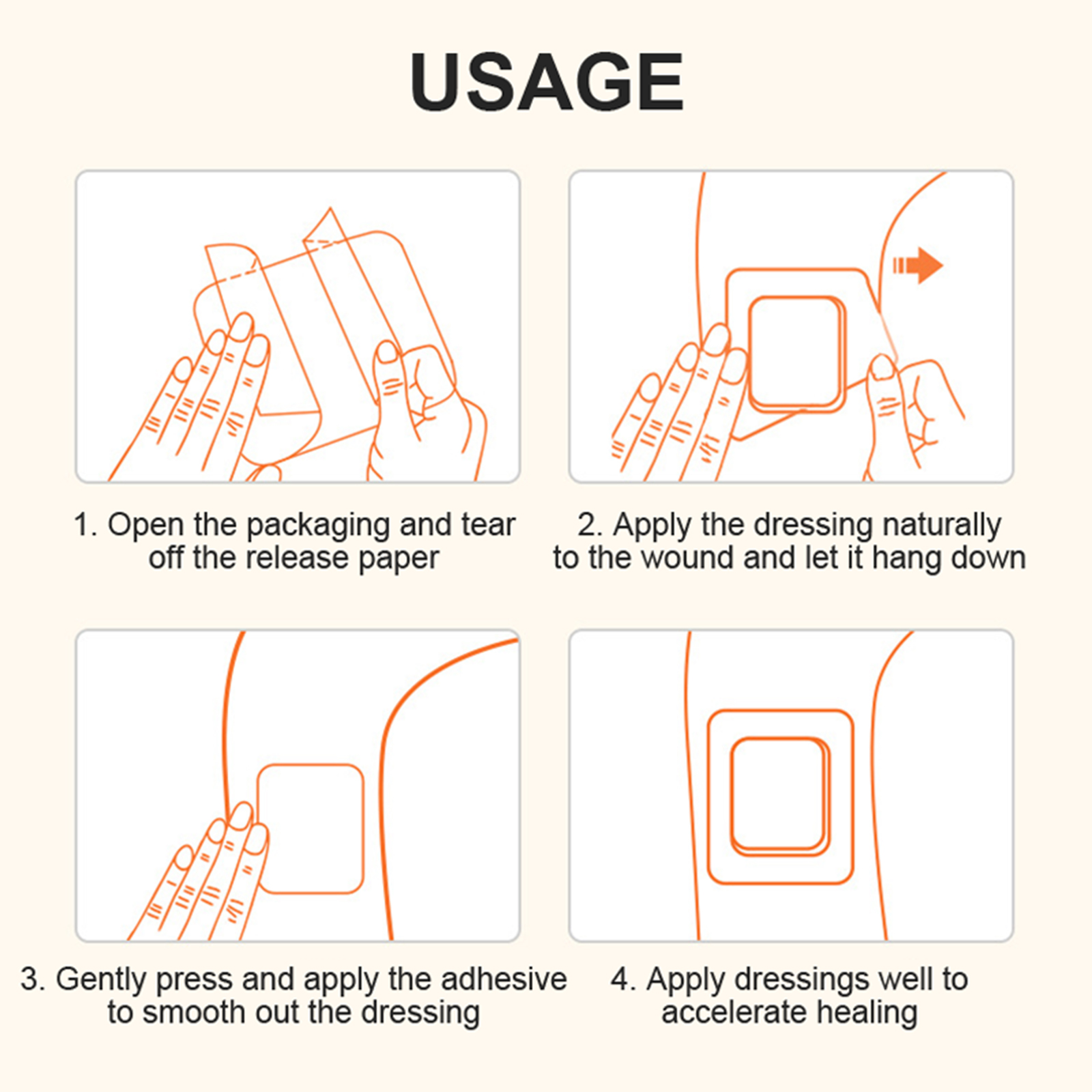 USAGE

1. Open the packaging and tear off the release paper

2. Apply the dressing naturally to the wound and let it hang down

3. Gently press and apply the adhesive to smooth out the dressing

4. Apply dressings well to accelerate healing