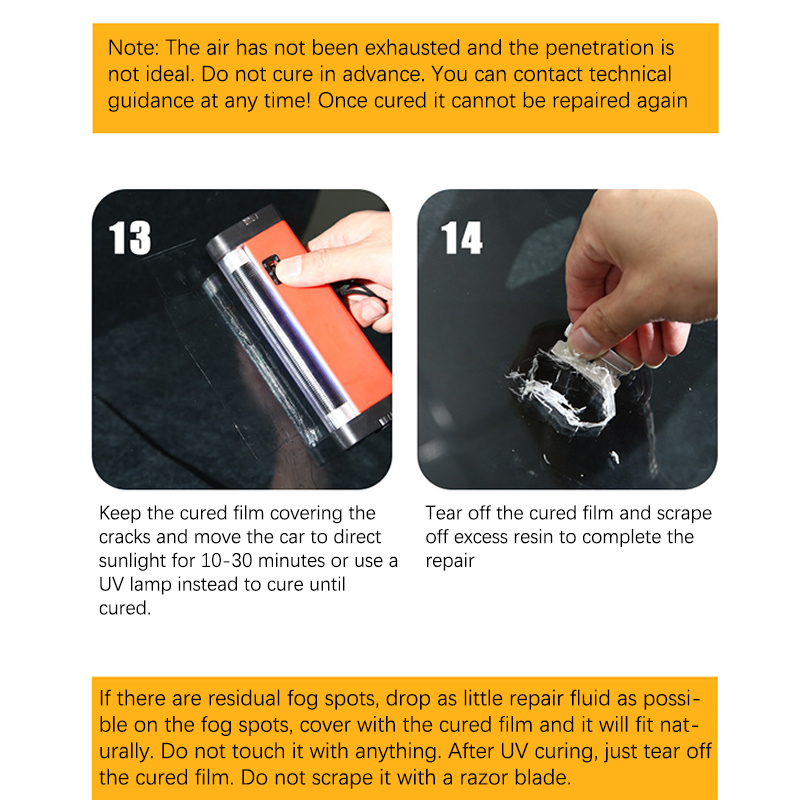 Note: The air has not been exhausted and the penetration is not ideal. Do not cure in advance. You can contact technical guidance at any time! Once cured it cannot be repaired again

13

Keep the cured film covering the cracks and move the car to direct sunlight for 10-30 minutes or use a UV lamp instead to cure until cured.

14

Tear off the cured film and scrape off excess resin to complete the repair

If there are residual fog spots, drop as little repair fluid as possible on the fog spots, cover with the cured film and it will fit naturally. Do not touch it with anything. After UV curing, just tear off the cured film. Do not scrape it with a razor blade.