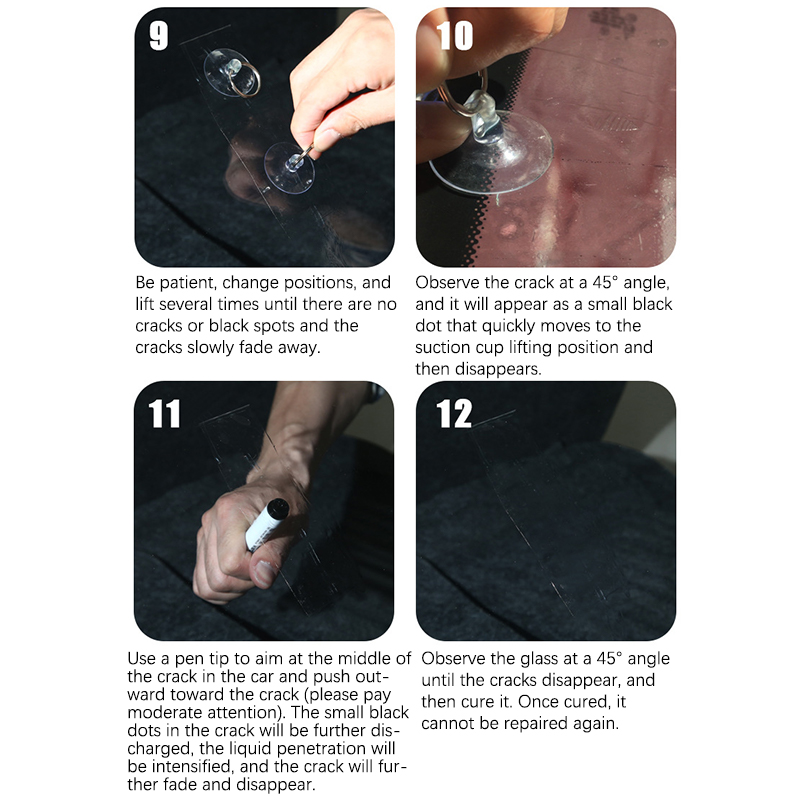 9

Be patient, change positions, and lift several times until there are no cracks or black spots and the cracks slowly fade away.

10

Observe the crack at a 45° angle, and it will appear as a small black dot that quickly moves to the suction cup lifting position and then disappears.

11

Use a pen tip to aim at the middle of the crack in the car and push outward toward the crack (please pay moderate attention). The small black dots in the crack will be further discharged, the liquid penetration will be intensified, and the crack will further fade and disappear.

12

Observe the glass at a 45° angle until the cracks disappear, and then cure it. Once cured, it cannot be repaired again.