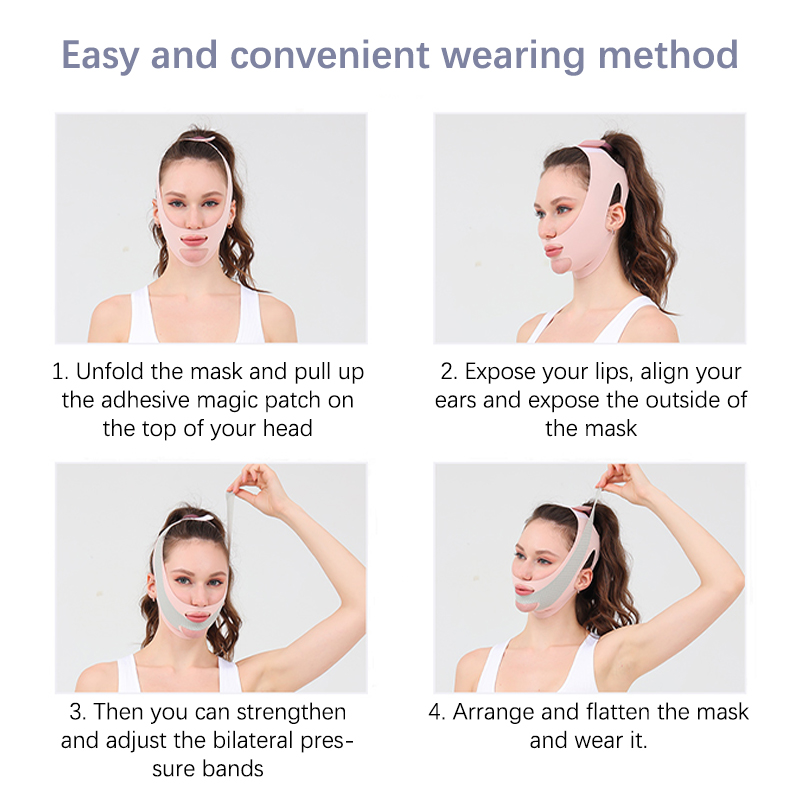 Easy and convenient wearing method

1. Unfold the mask and pull up the adhesive magic patch on the top of your head

2. Expose your lips, align your ears and expose the outside of the mask

3. Then you can strengthen and adjust the bilateral pressure bands

4. Arrange and flatten the mask and wear it.