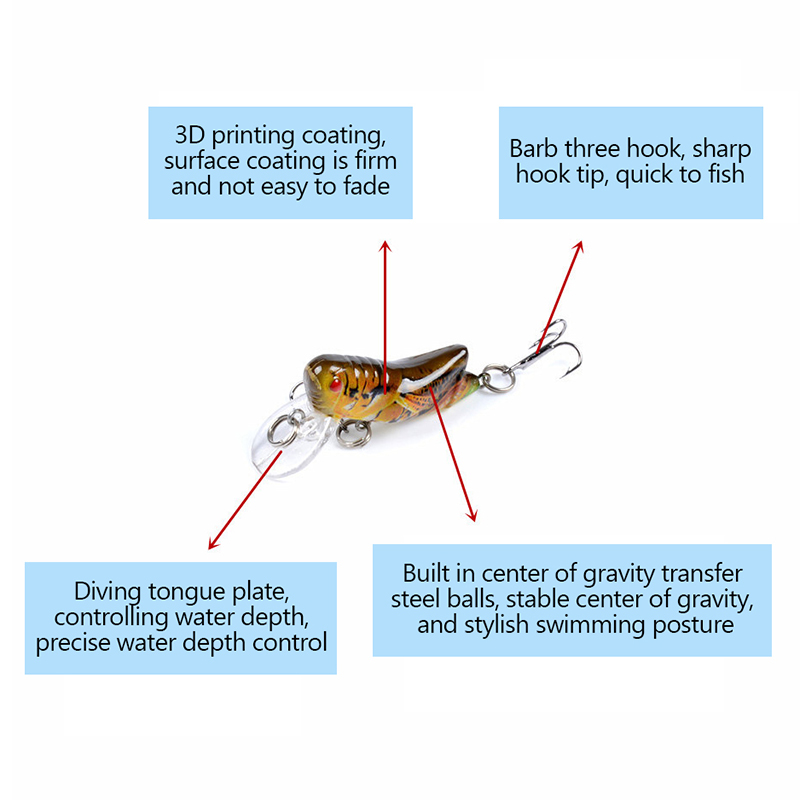 3D printing coating, surface coating is firm and not easy to fade

Barb three hook, sharp hook tip, quick to fish

Diving tongue plate, controlling water depth, precise water depth control

Built in center of gravity transfer steel balls, stable center of gravity, and stylish swimming posture