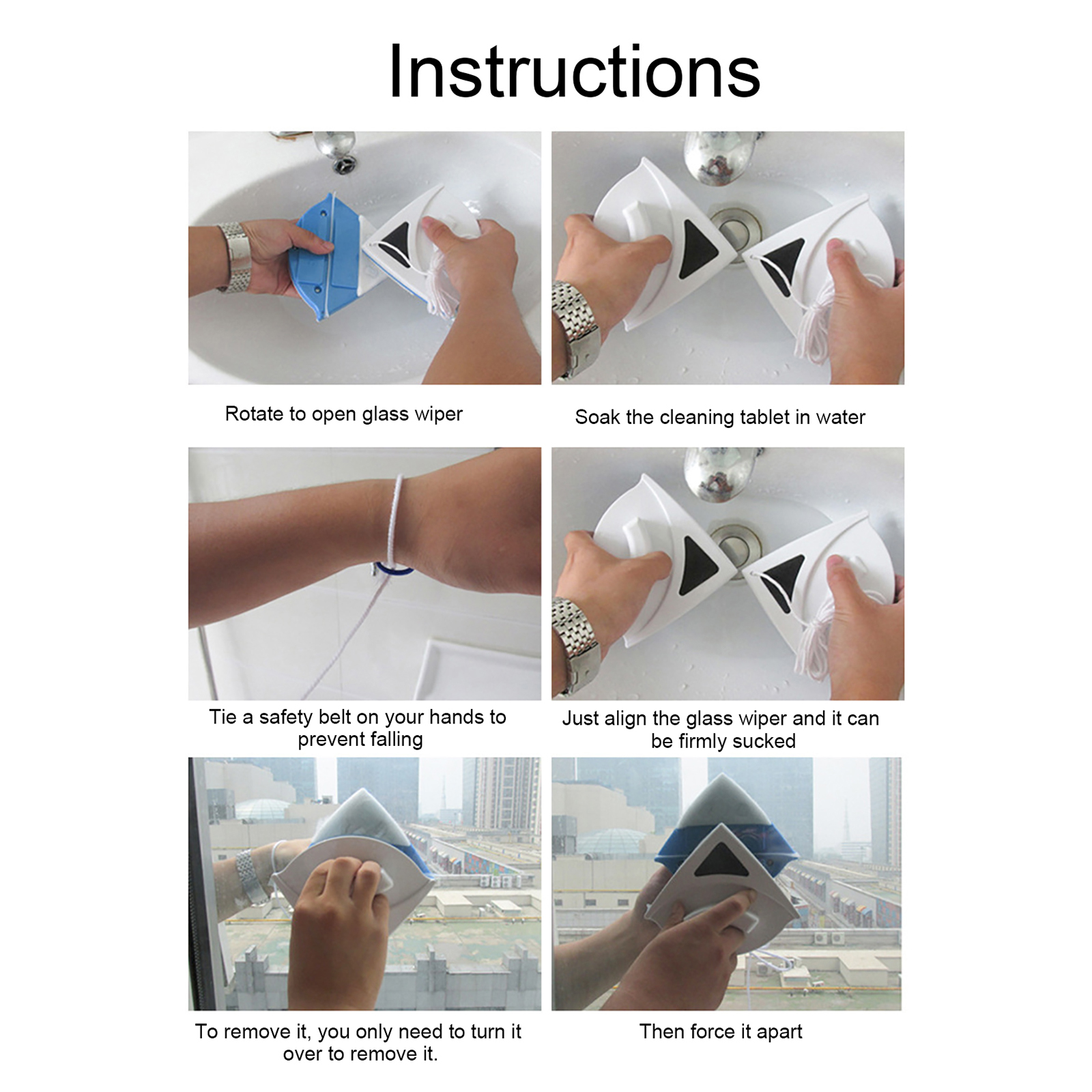 Instructions

Rotate to open glass wiper

Soak the cleaning tablet in water

Tie a safety belt on your hands to prevent falling

Just align the glass wiper and it can be firmly sucked

To remove it, you only need to turn it over to remove it.

Then force it apart