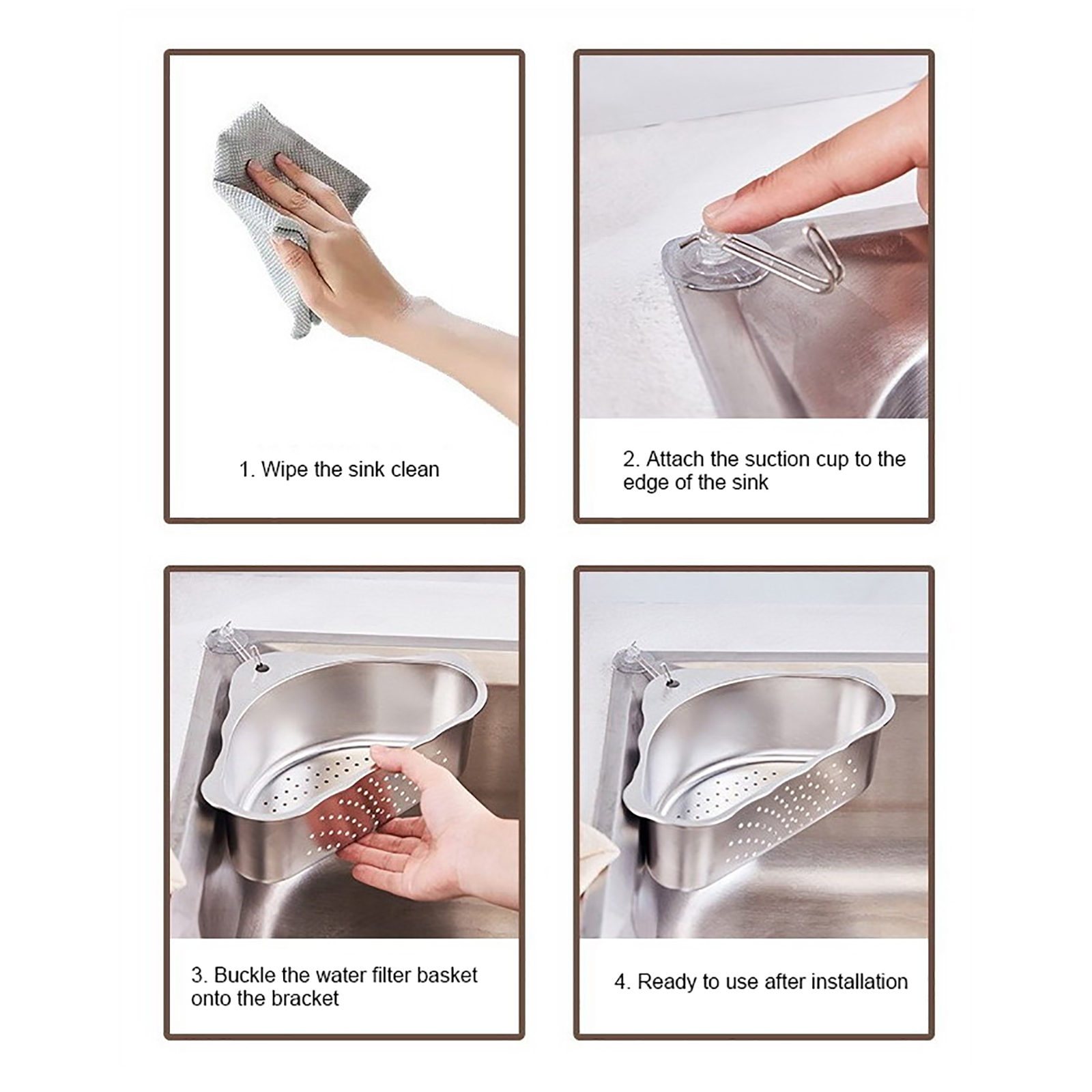 1. Wipe the sink clean

2. Attach the suction cup to the edge of the sink

3. Buckle the water filter basket onto the bracket

4. Ready to use after installation