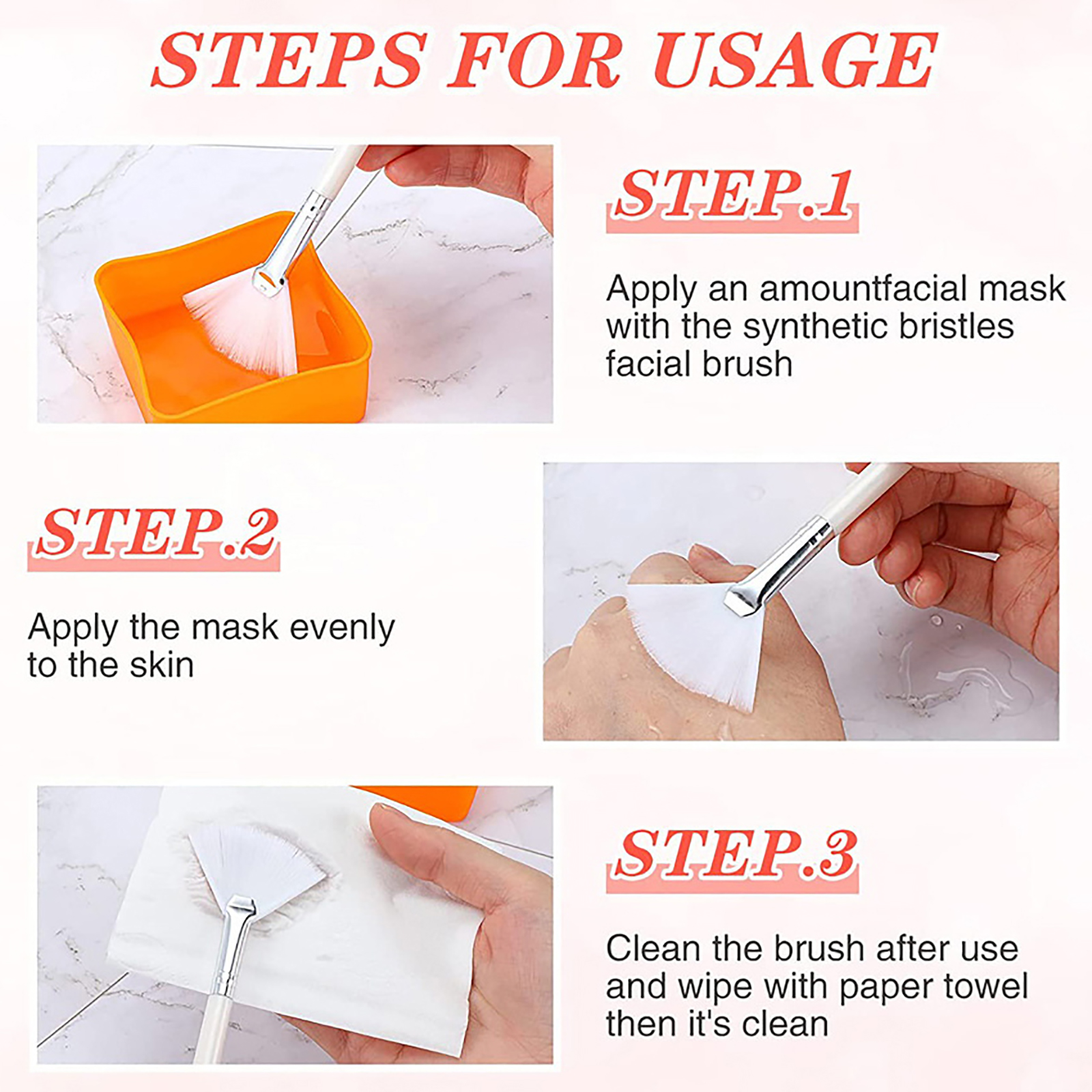 STEPS FOR USAGE

STEP.1

Apply an amountfacial mask with the synthetic bristles facial brush

STEP.2

Apply the mask evenly to the skin

STEP.3

Clean the brush after use and wipe with paper towel then it's clean