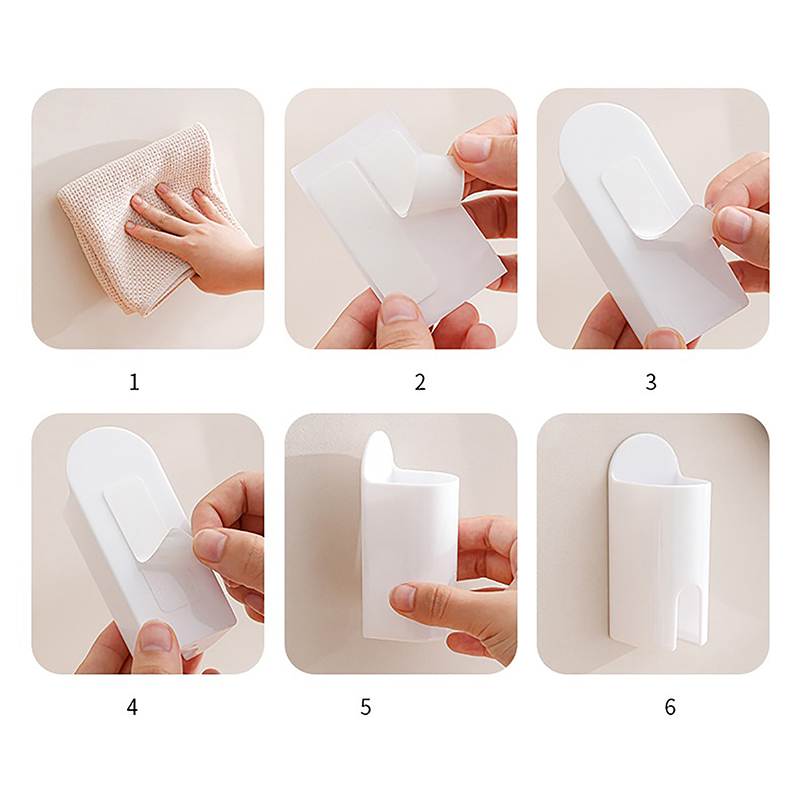 1
2
3
4
5
6