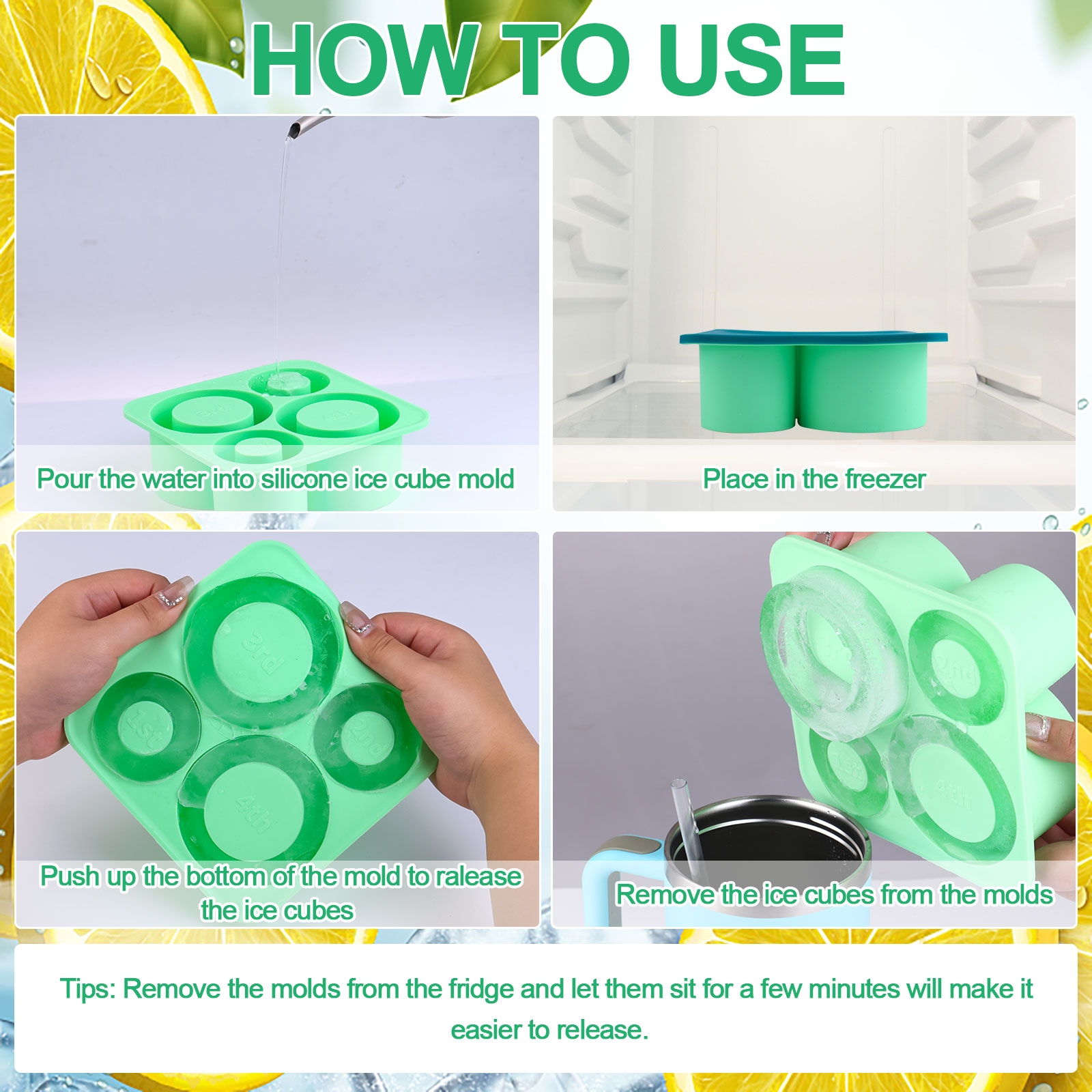 HOW TO USE

3rd

4th

Pour the water into silicone ice cube mold

Place in the freezer

3rd

1st

2nd

4th

Push up the bottom of the mold to ralease the ice cubes

2nd

1st

4th

Remove the ice cubes from the molds

Tips: Remove the molds from the fridge and let them sit for a few minutes will make it easier to release.