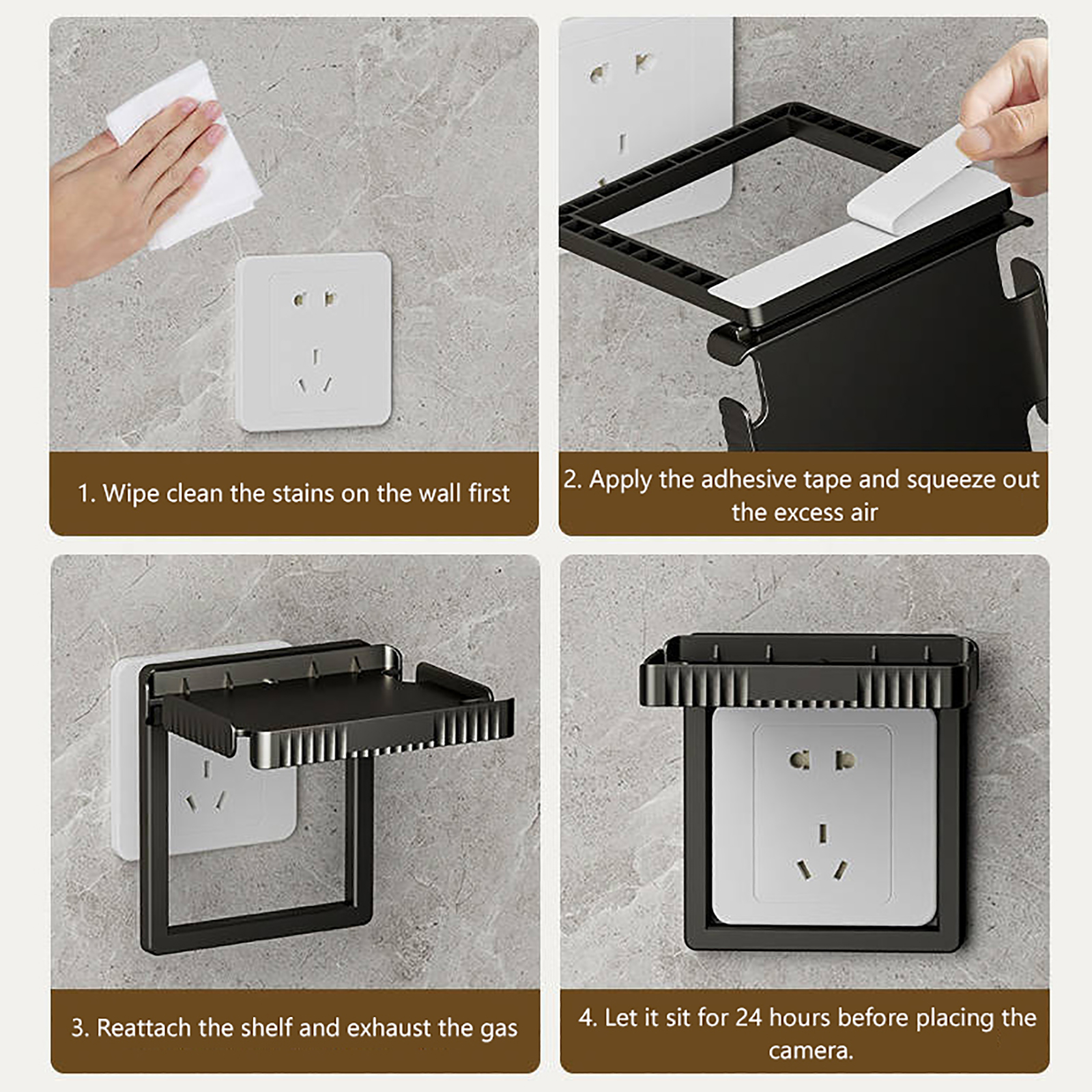 1. Wipe clean the stains on the wall first

2. Apply the adhesive tape and squeeze out the excess air

3. Reattach the shelf and exhaust the gas

4. Let it sit for 24 hours before placing the camera.