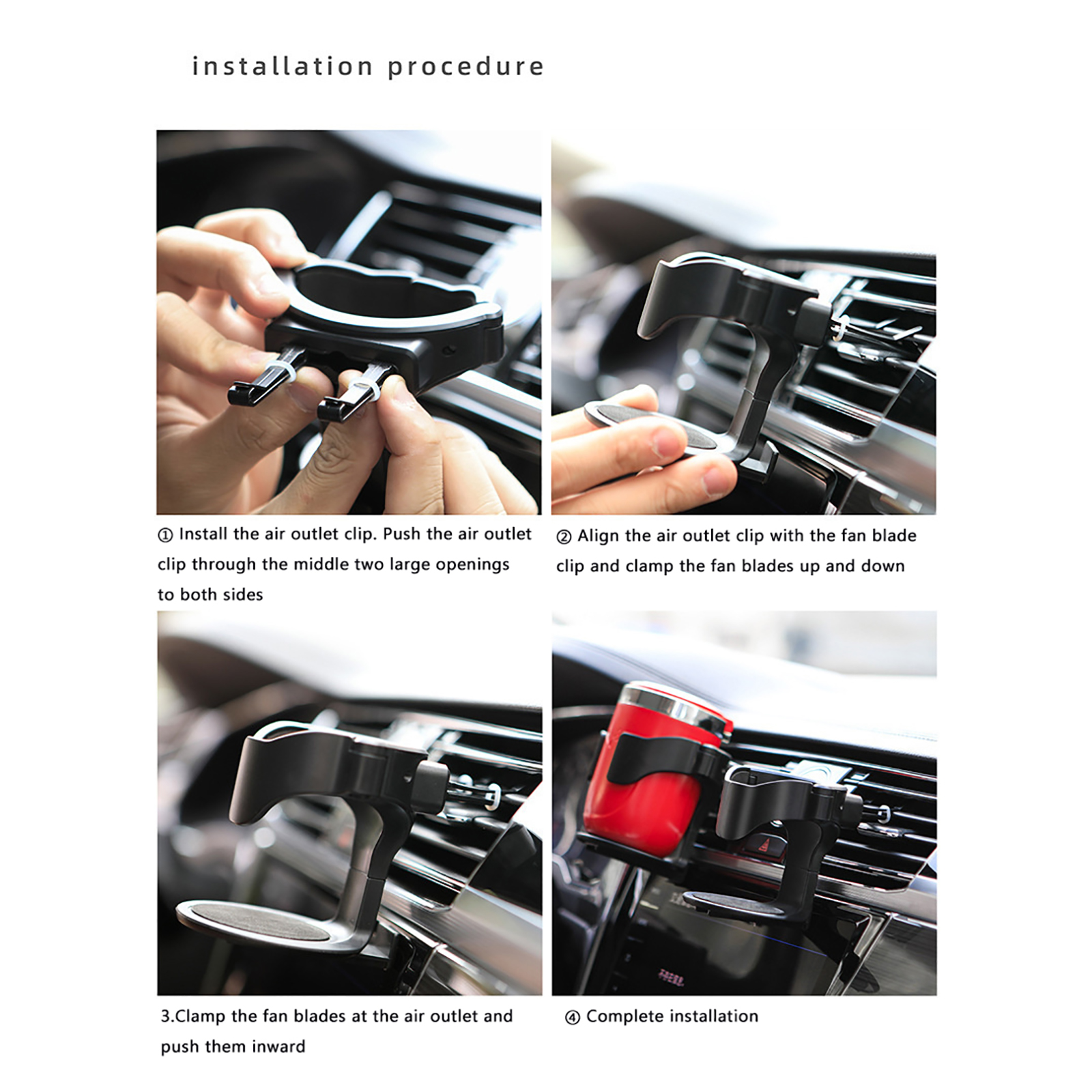 installation procedure

① Install the air outlet clip. Push the air outlet clip through the middle two large openings to both sides

② Align the air outlet clip with the fan blade clip and clamp the fan blades up and down

3.Clamp the fan blades at the air outlet and push them inward

④ Complete installation