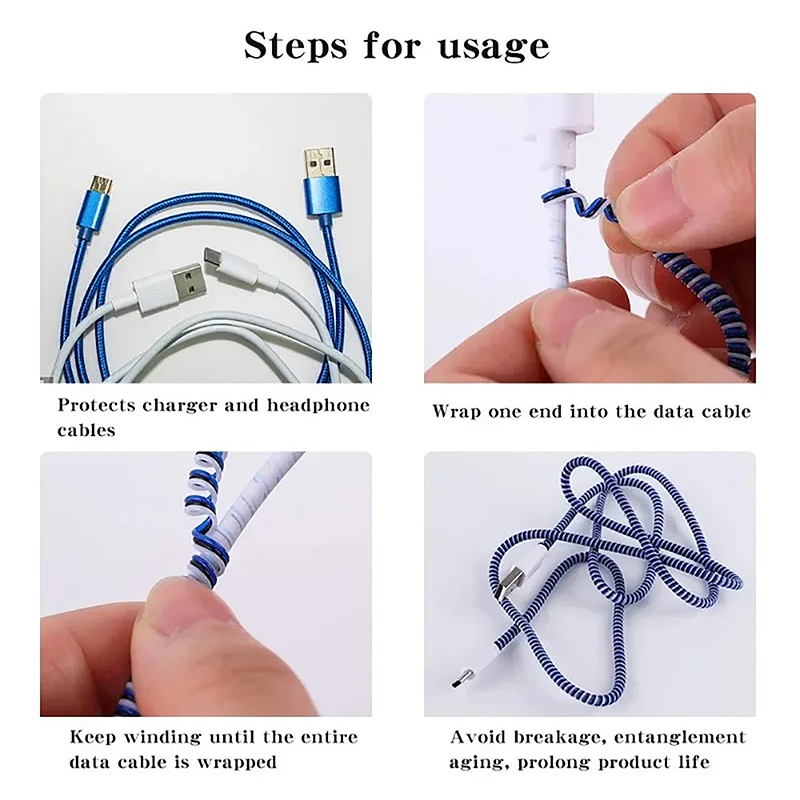 Steps for usage

Protects charger and headphone cables

Wrap one end into the data cable

Keep winding until the entire data cable is wrapped

Avoid breakage, entanglement aging, prolong product life