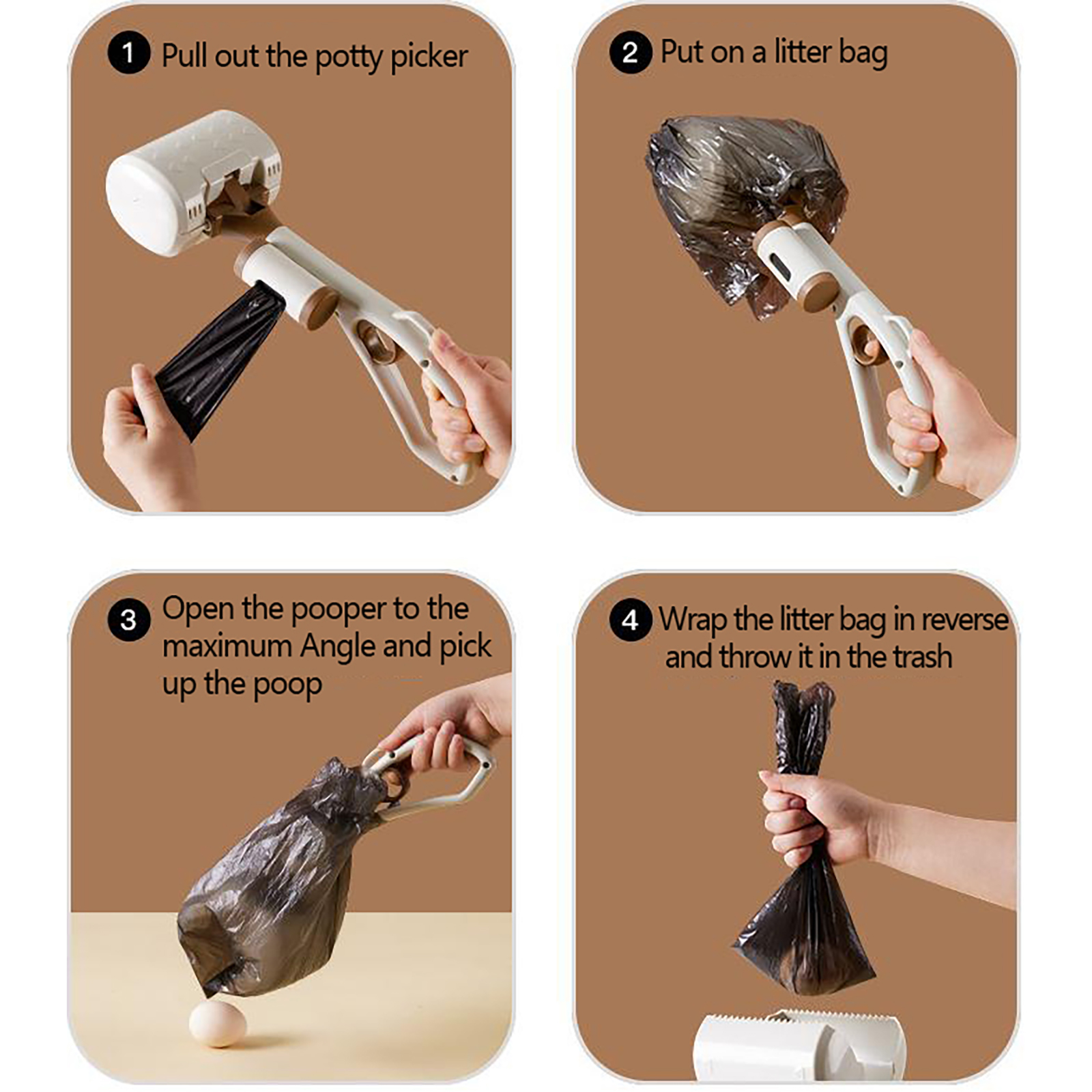 1 Pull out the potty picker

2 Put on a litter bag

3 Open the pooper to the maximum Angle and pick up the poop

4 Wrap the litter bag in reverse and throw it in the trash