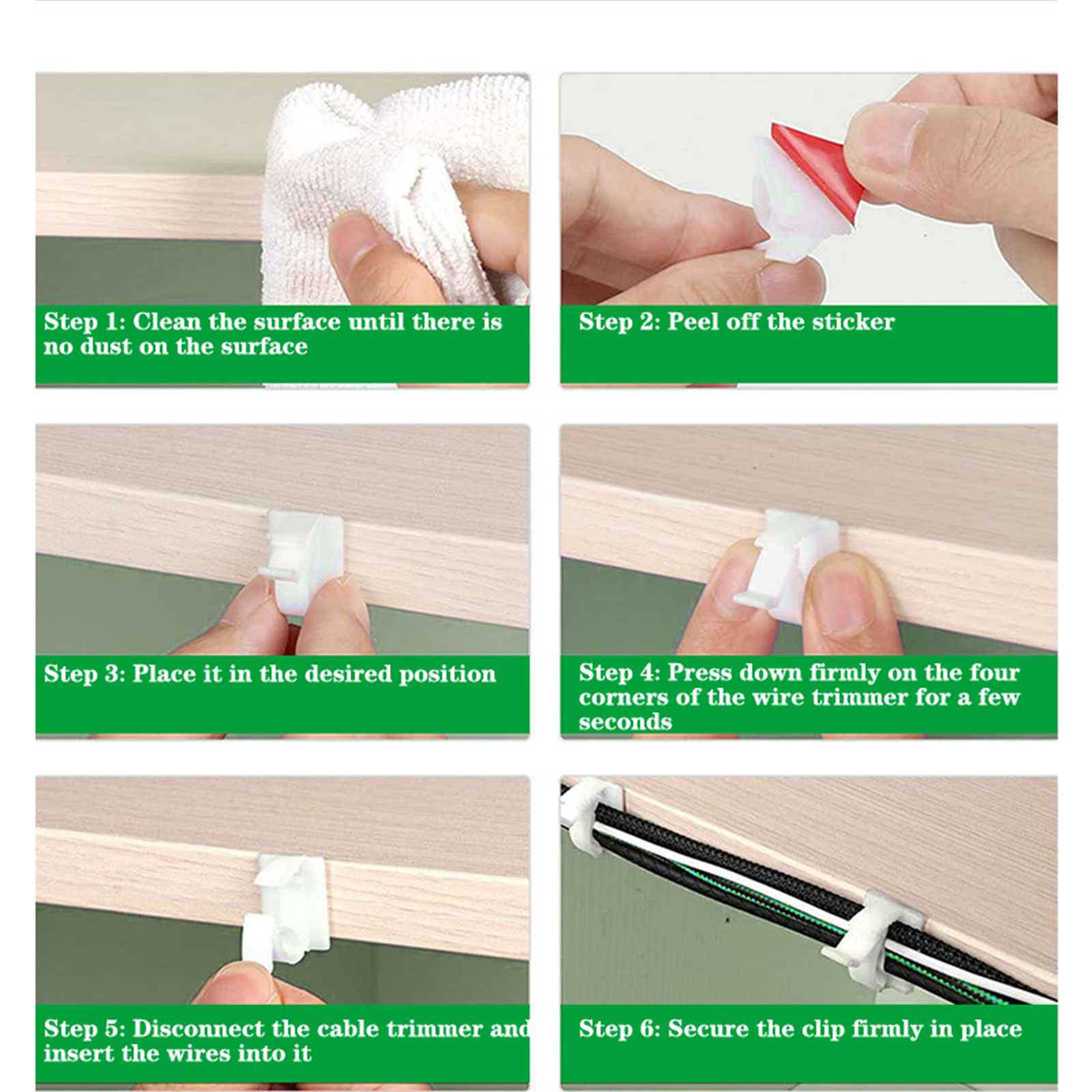 Step 1: Clean the surface until there is no dust on the surface

Step 2: Peel off the sticker

Step 3: Place it in the desired position

Step 4: Press down firmly on the four corners of the wire trimmer for a few seconds

Step 5: Disconnect the cable trimmer and insert the wires into it

Step 6: Secure the clip firmly in place