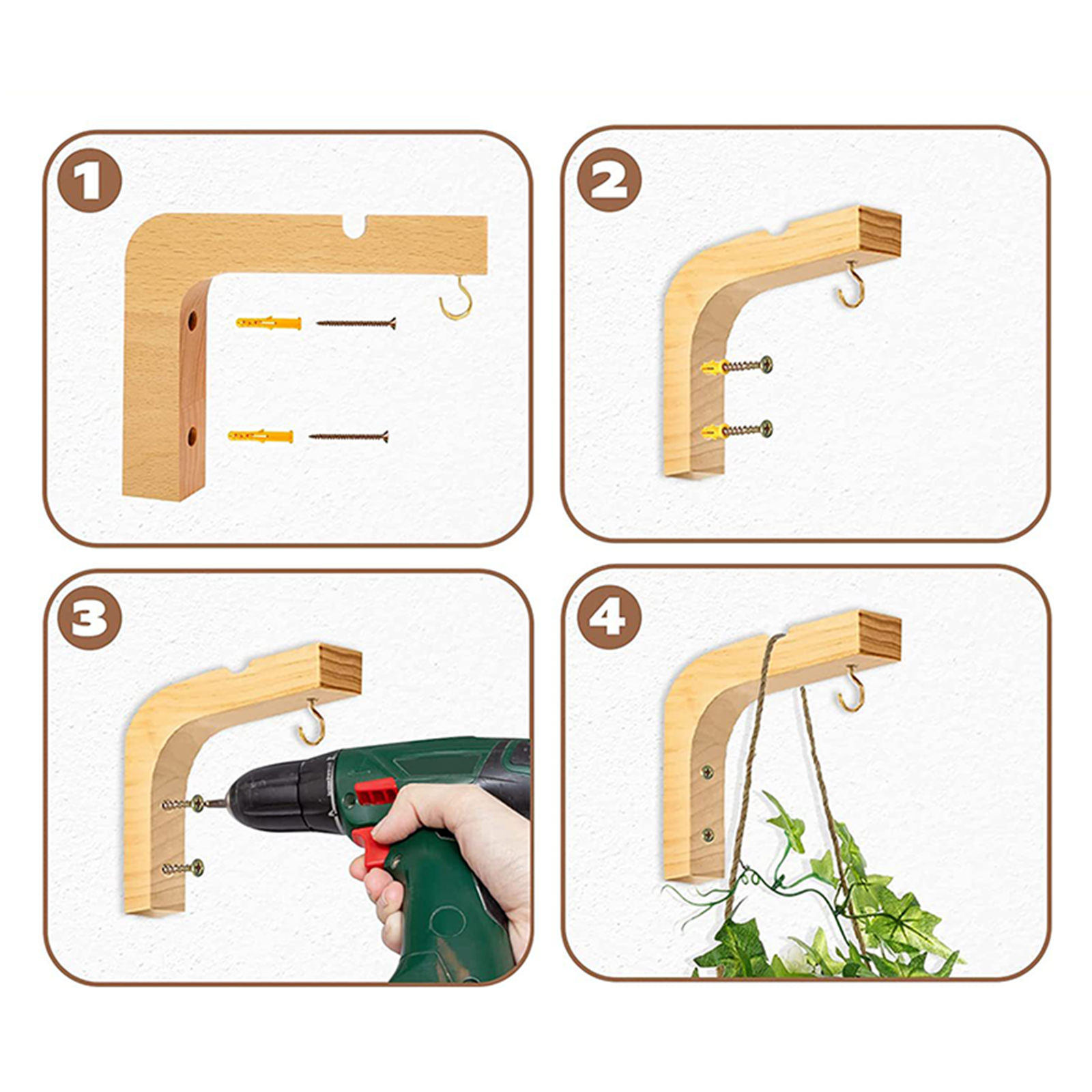 1

2

3

4