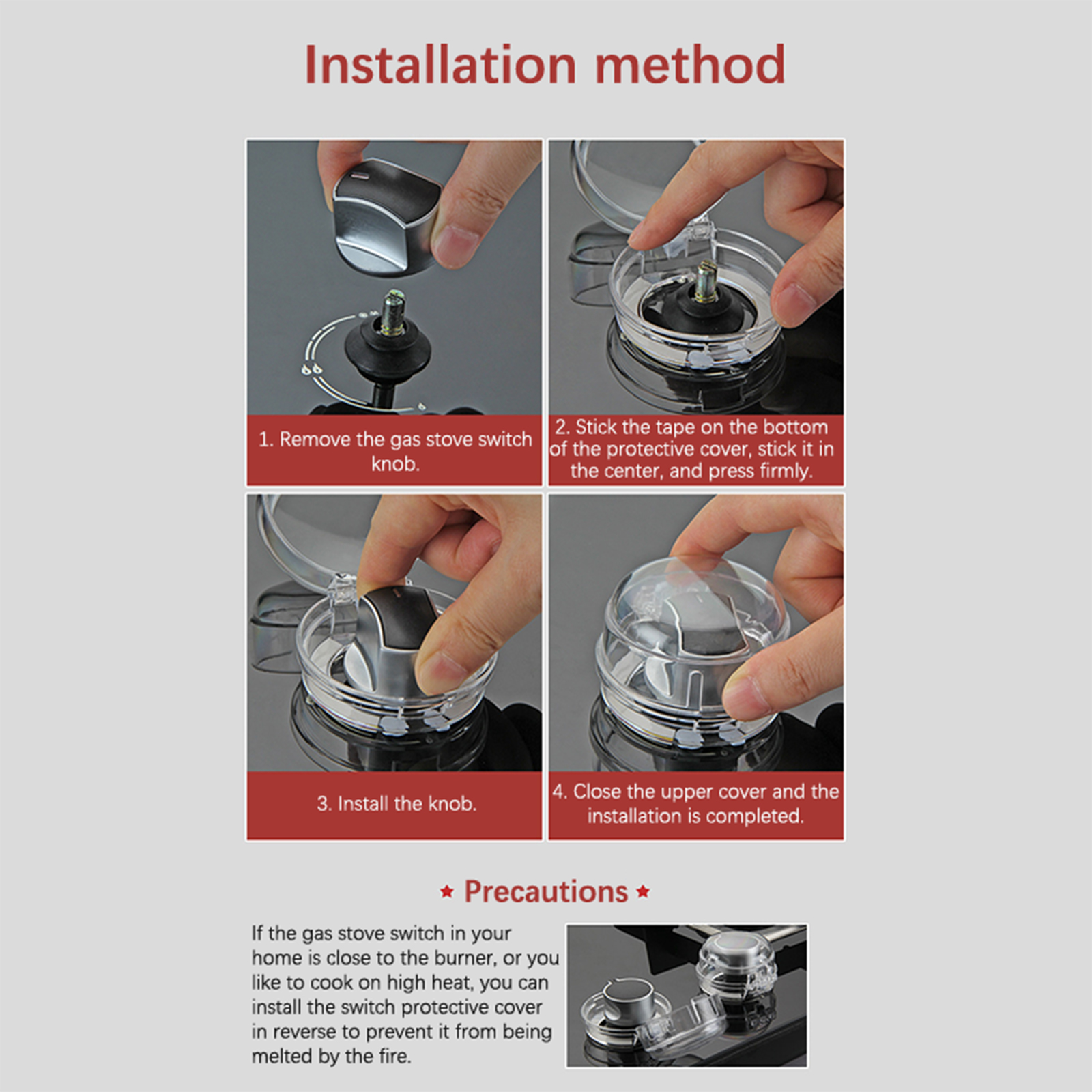 Installation method

1. Remove the gas stove switch knob.

2. Stick the tape on the bottom of the protective cover, stick it in the center, and press firmly.

3. Install the knob.

4. Close the upper cover and the installation is completed.

★ Precautions ★

If the gas stove switch in your home is close to the burner, or you like to cook on high heat, you can install the switch protective cover in reverse to prevent it from being melted by the fire.