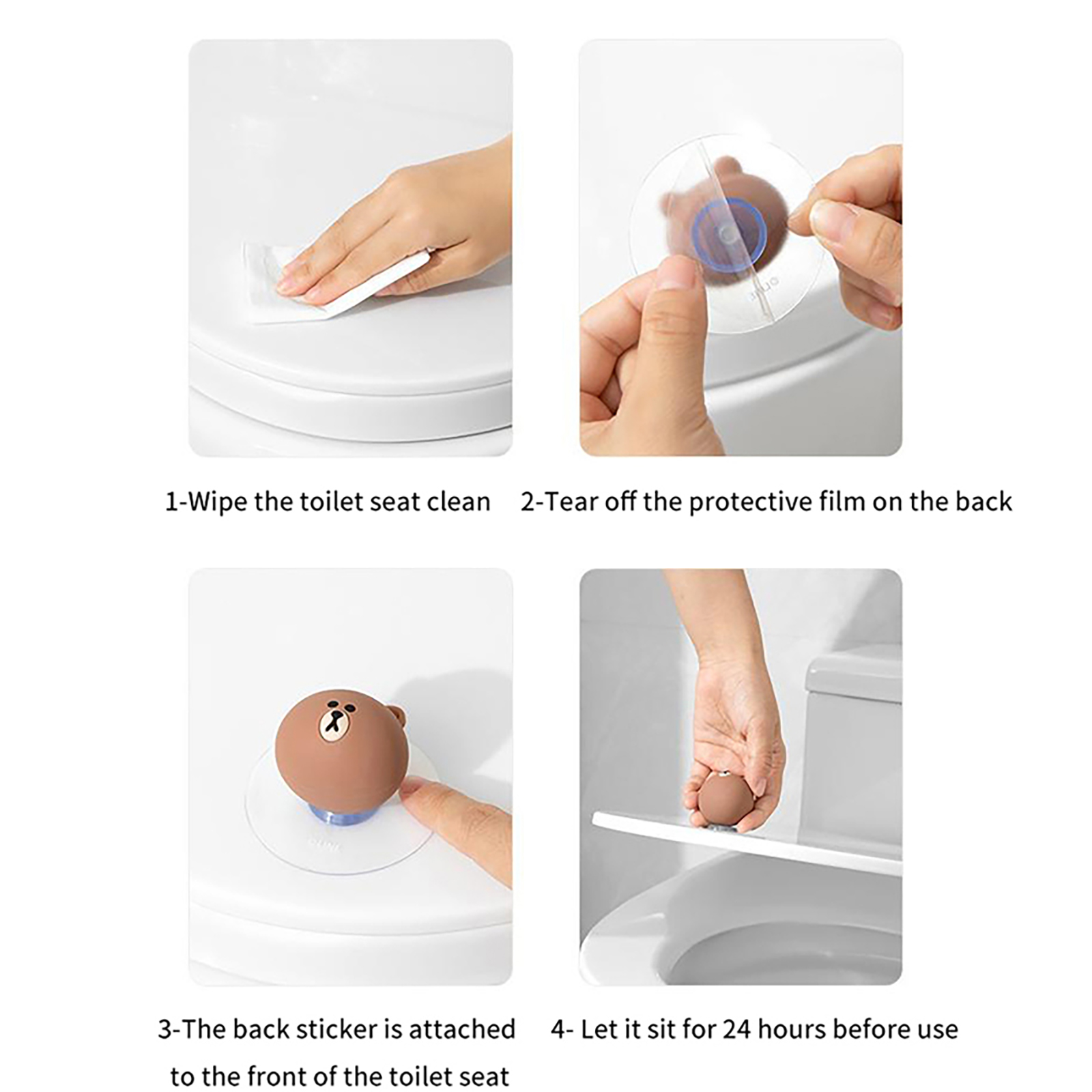 1-Wipe the toilet seat clean

2-Tear off the protective film on the back

3-The back sticker is attached to the front of the toilet seat

4- Let it sit for 24 hours before use