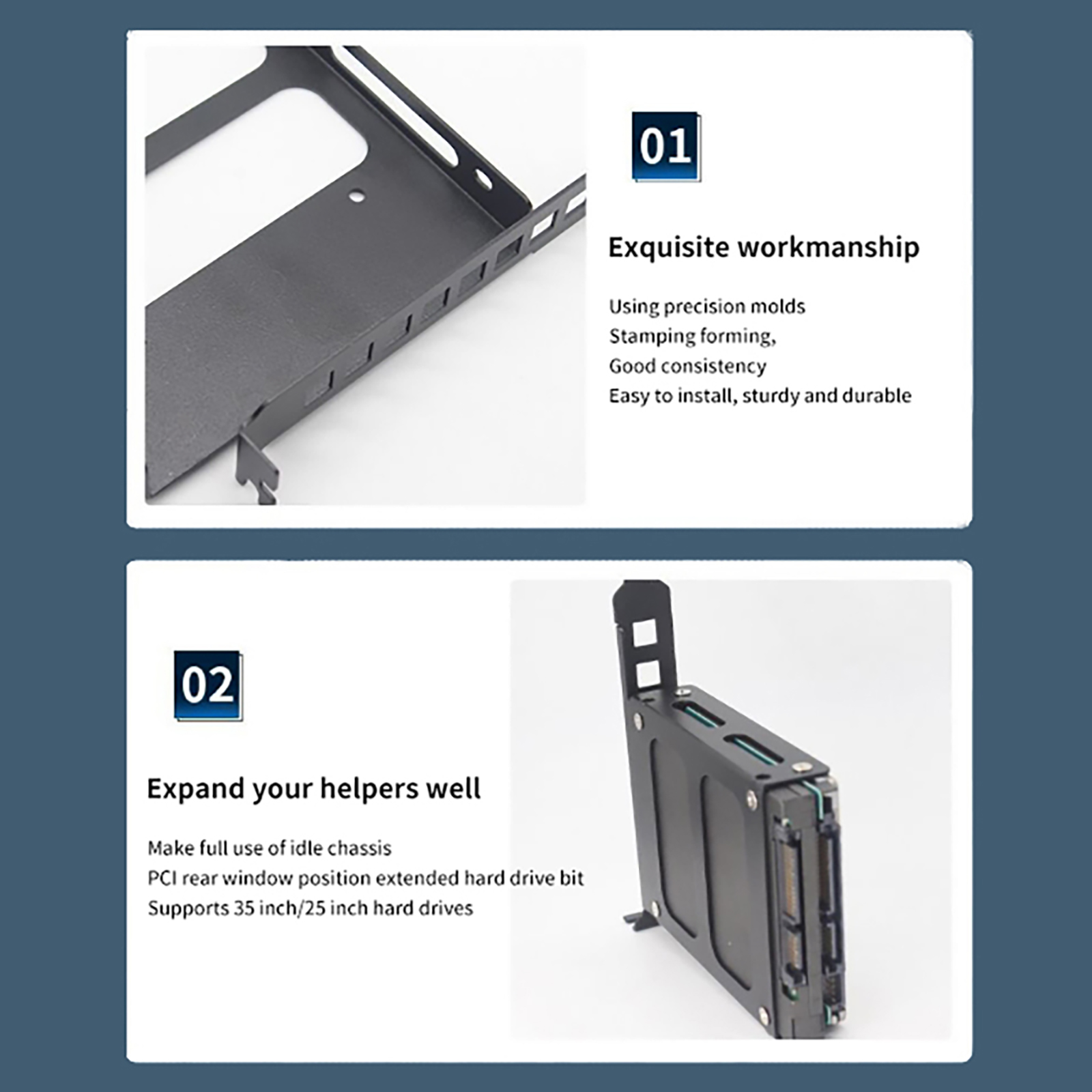 01

Exquisite workmanship

Using precision molds
Stamping forming,
Good consistency
Easy to install, sturdy and durable

02

Expand your helpers well

Make full use of idle chassis
PCI rear window position extended hard drive bit
Supports 35 inch/25 inch hard drives