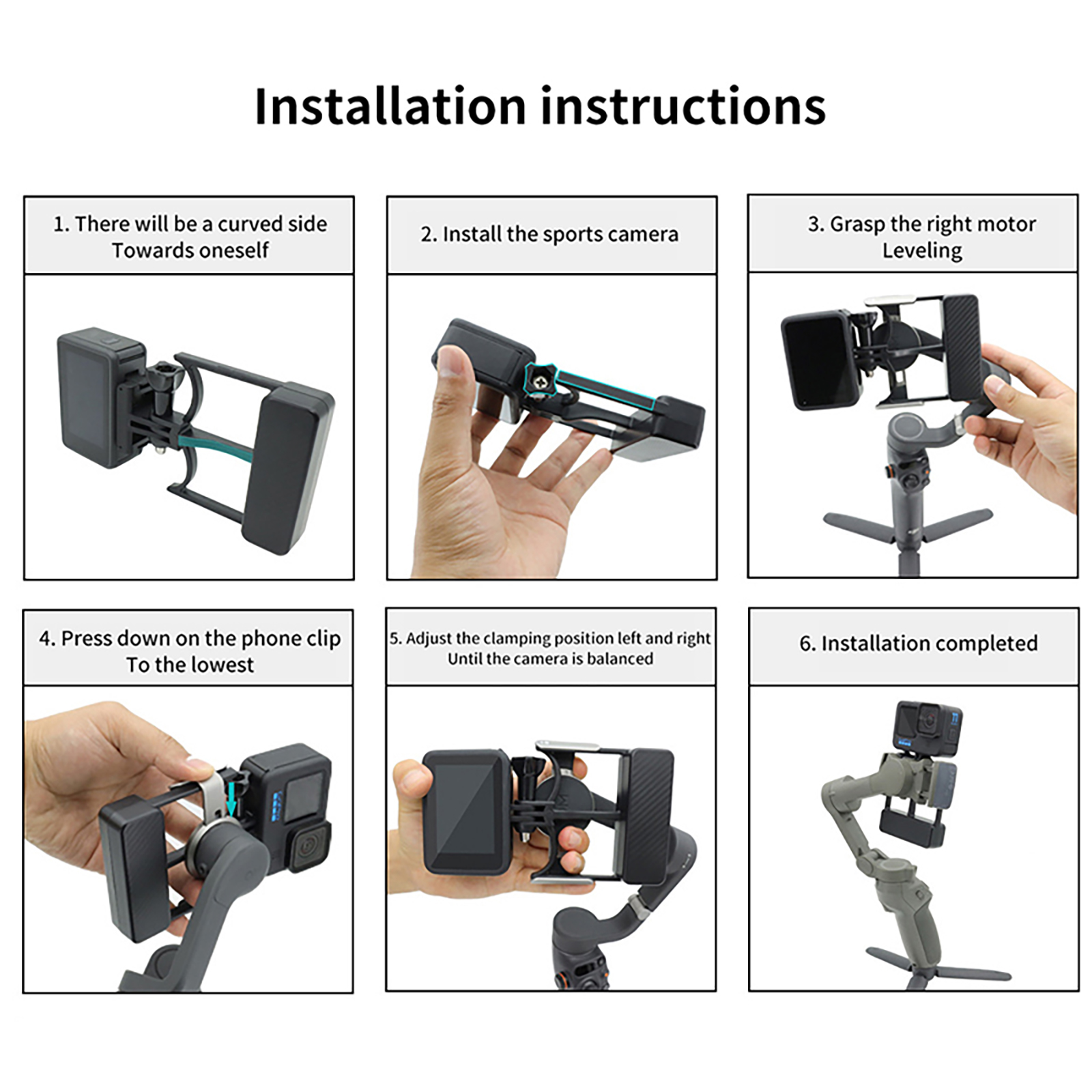 Installation instructions

1. There will be a curved side Towards oneself

2. Install the sports camera

3. Grasp the right motor Leveling

4. Press down on the phone clip To the lowest

5. Adjust the clamping position left and right Until the camera is balanced

6. Installation completed