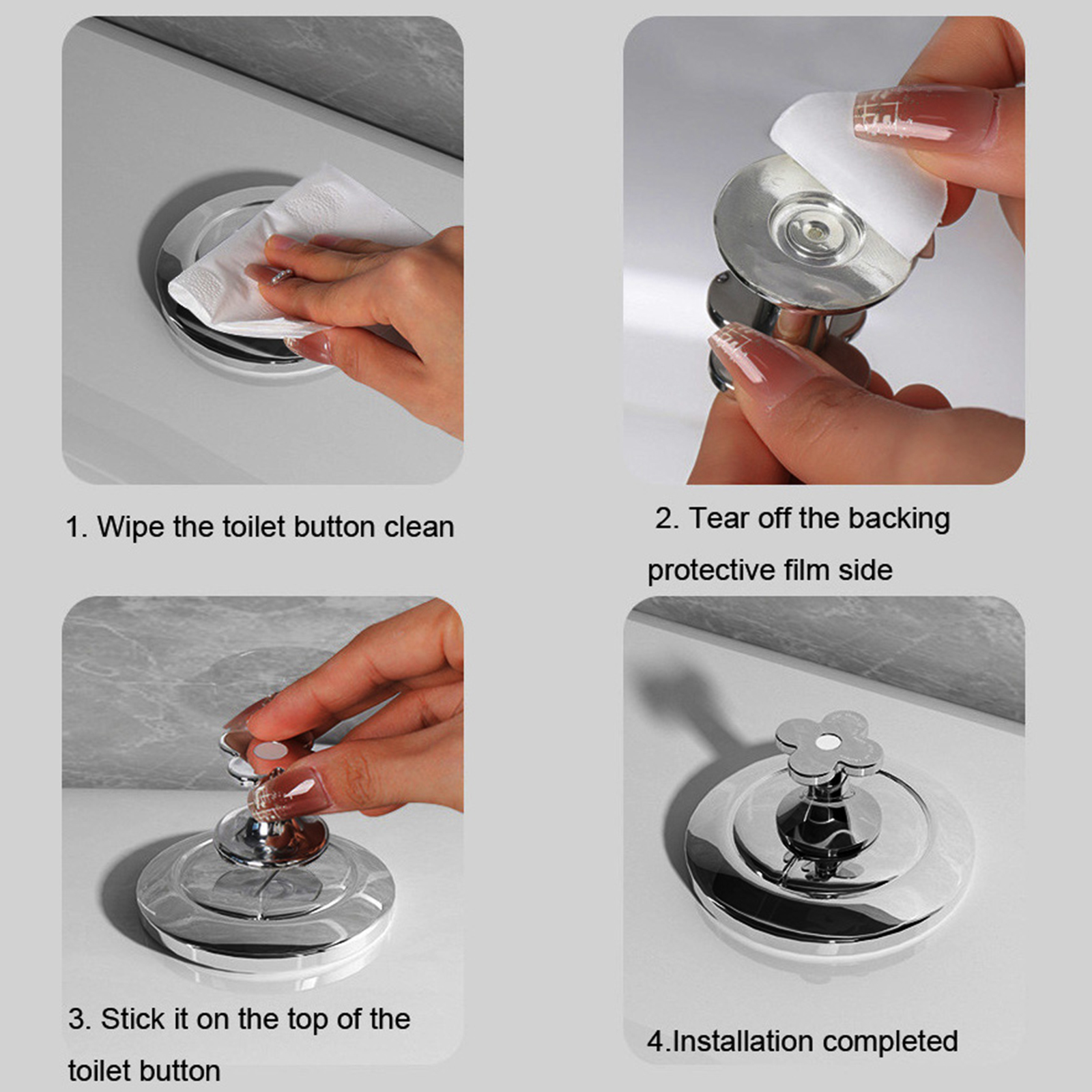 1. Wipe the toilet button clean

2. Tear off the backing protective film side

3. Stick it on the top of the toilet button

4.Installation completed