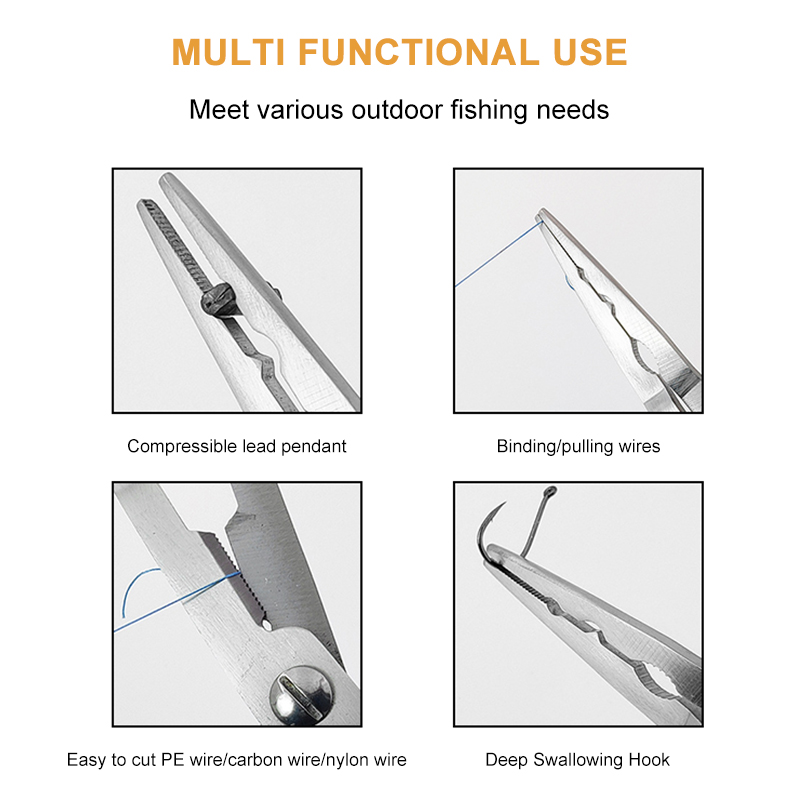 MULTI FUNCTIONAL USE

Meet various outdoor fishing needs

Compressible lead pendant

Binding/pulling wires

Easy to cut PE wire/carbon wire/nylon wire

Deep Swallowing Hook