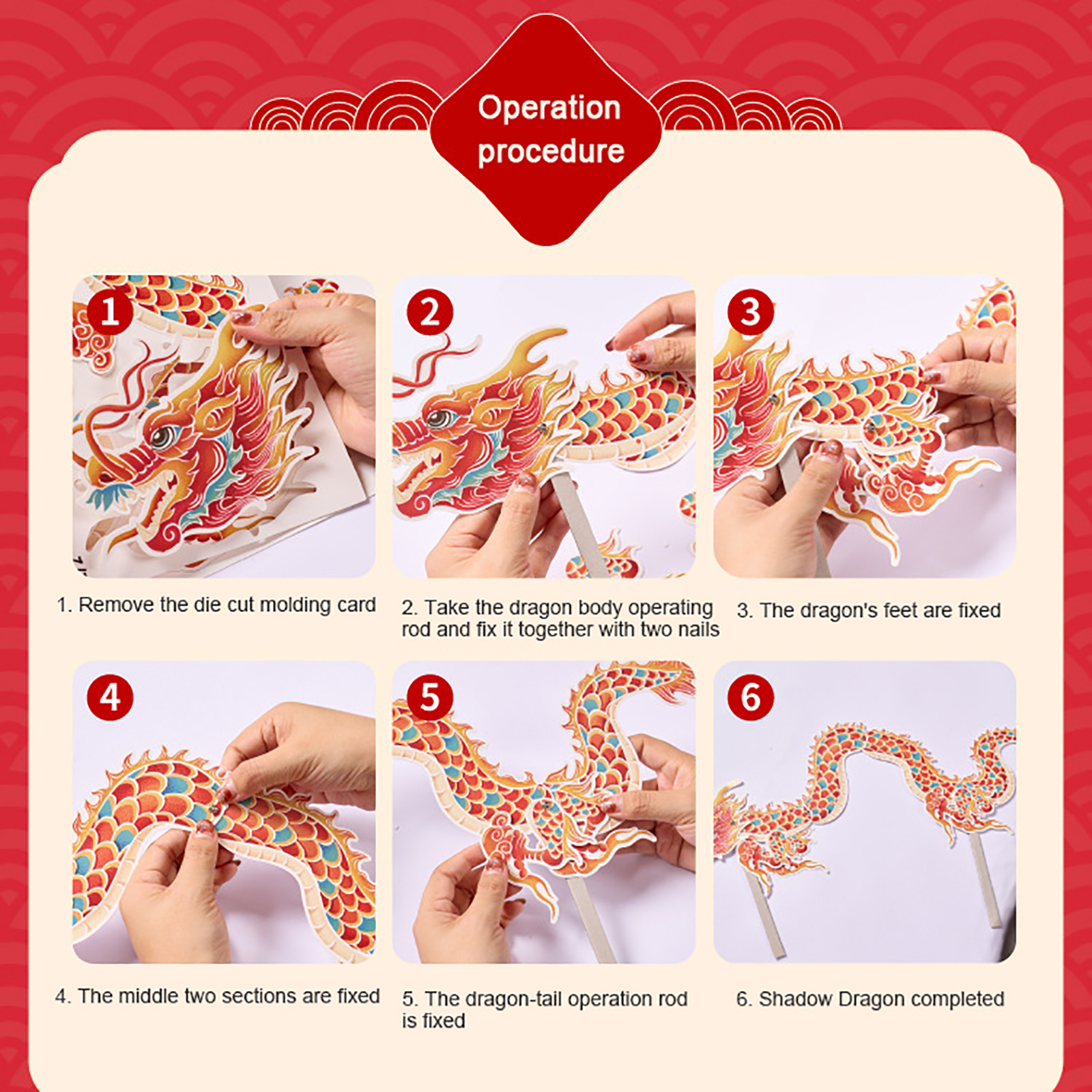 Operation procedure

1

1. Remove the die cut molding card

2

2. Take the dragon body operating rod and fix it together with two nails

3

3. The dragon's feet are fixed

4

4. The middle two sections are fixed

5

5. The dragon-tail operation rod is fixed

6

6. Shadow Dragon completed