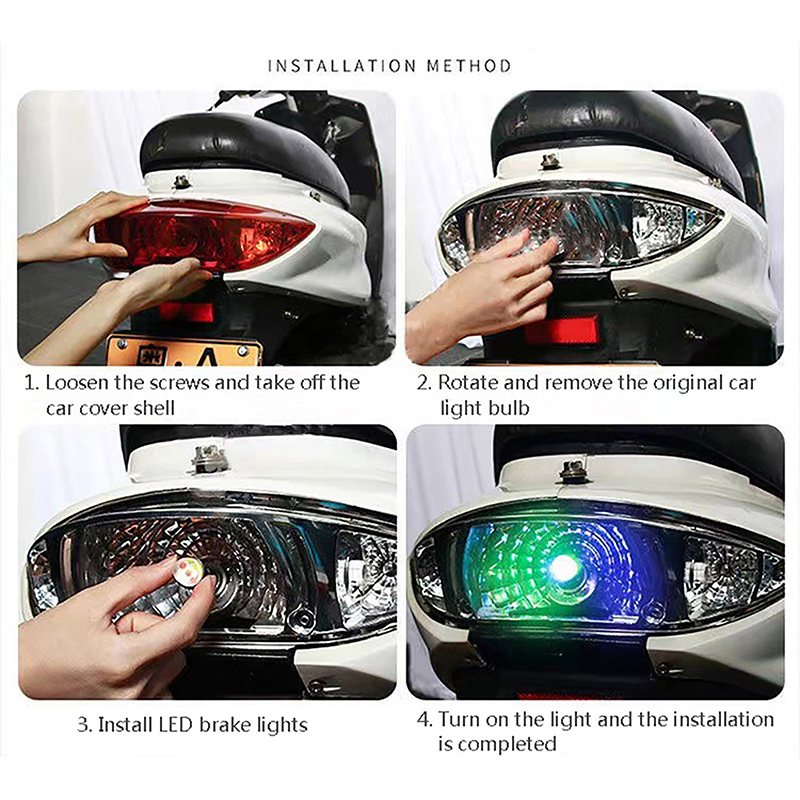 INSTALLATION METHOD

1. Loosen the screws and take off the car cover shell

2. Rotate and remove the original car light bulb

3. Install LED brake lights

4. Turn on the light and the installation is completed