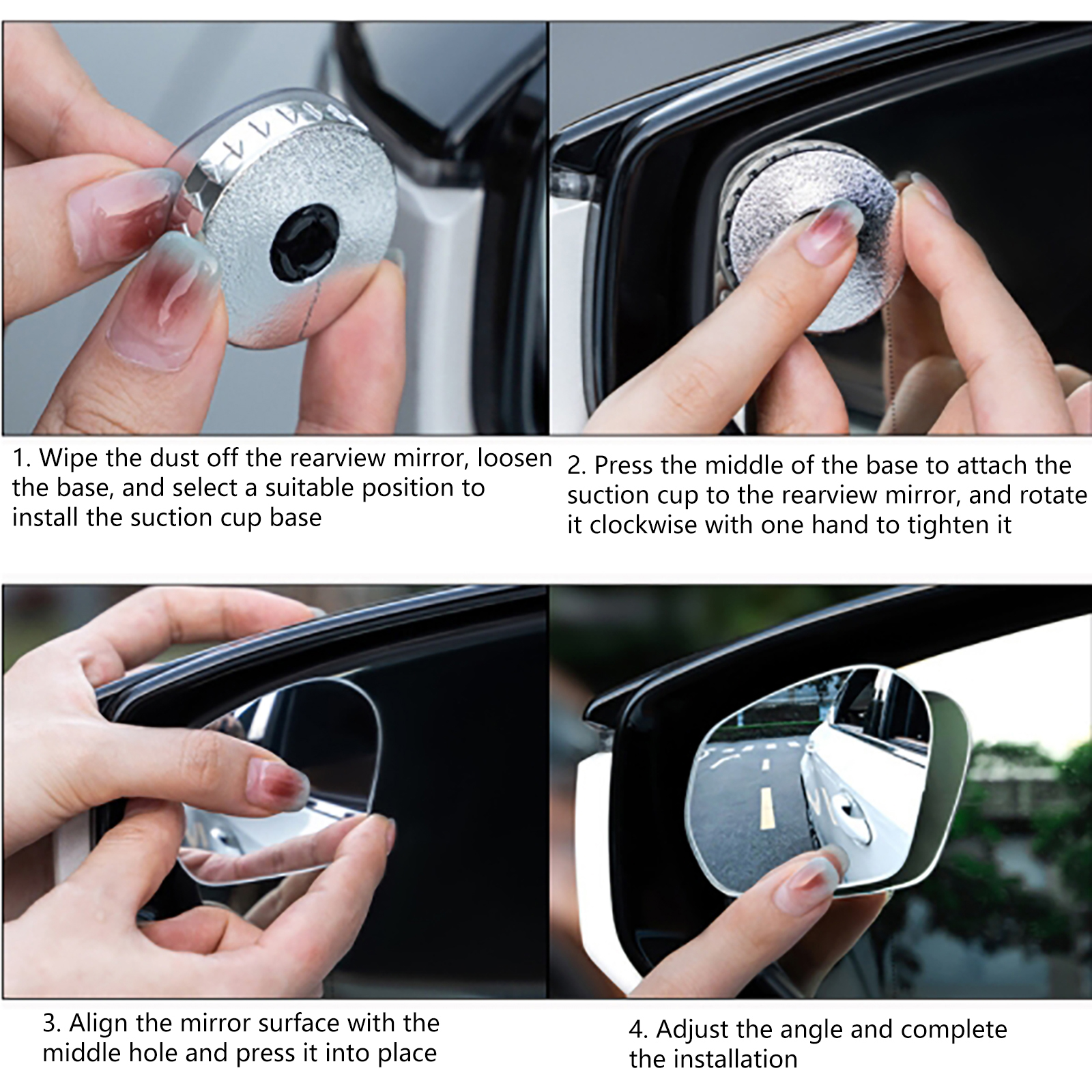 1. Wipe the dust off the rearview mirror, loosen the base, and select a suitable position to install the suction cup base

2. Press the middle of the base to attach the suction cup to the rearview mirror, and rotate it clockwise with one hand to tighten it

3. Align the mirror surface with the middle hole and press it into place

4. Adjust the angle and complete the installation