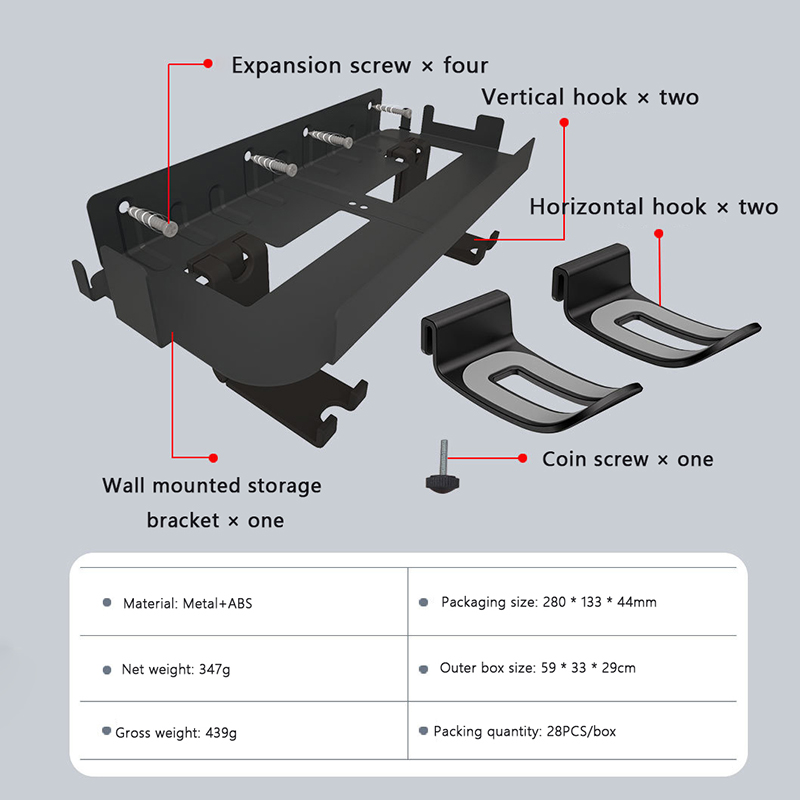 Expansion screw × four

Vertical hook × two

Horizontal hook × two

Coin screw × one

Wall mounted storage bracket × one

| | |
|---|---|
| Material: Metal+ABS | Packaging size: 280 * 133 * 44mm |
| Net weight: 347g | Outer box size: 59 * 33 * 29cm |
| Gross weight: 439g | Packing quantity: 28PCS/box |