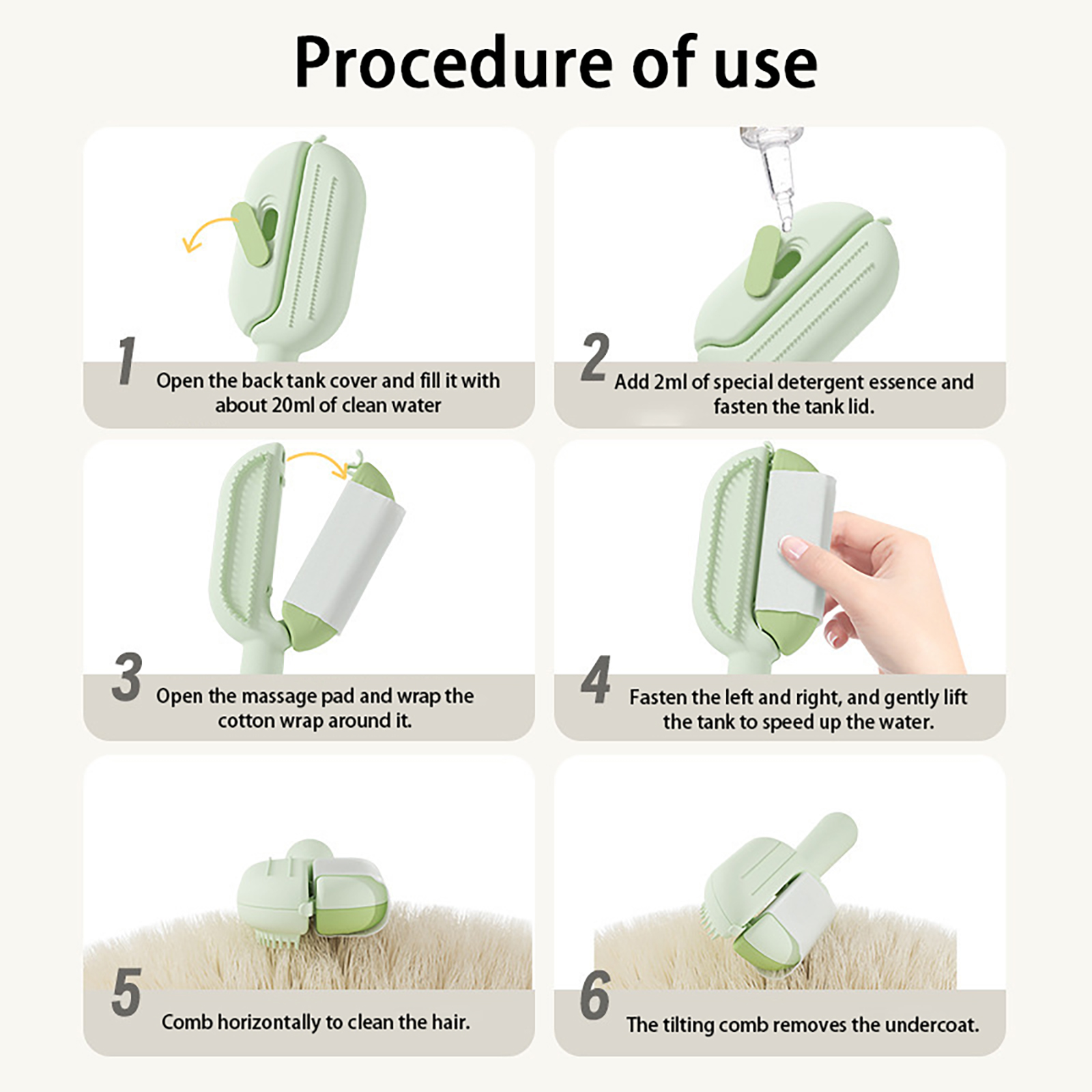 Procedure of use

1 Open the back tank cover and fill it with about 20ml of clean water

2 Add 2ml of special detergent essence and fasten the tank lid.

3 Open the massage pad and wrap the cotton wrap around it.

4 Fasten the left and right, and gently lift the tank to speed up the water.

5 Comb horizontally to clean the hair.

6 The tilting comb removes the undercoat.