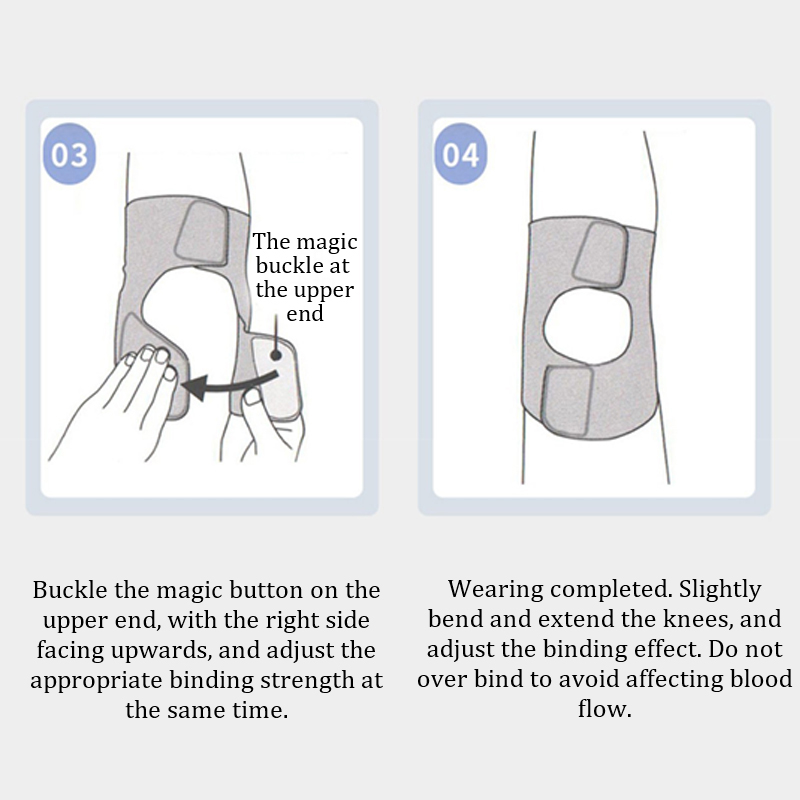 03

The magic buckle at the upper end

Buckle the magic button on the upper end, with the right side facing upwards, and adjust the appropriate binding strength at the same time.

04

Wearing completed. Slightly bend and extend the knees, and adjust the binding effect. Do not over bind to avoid affecting blood flow.