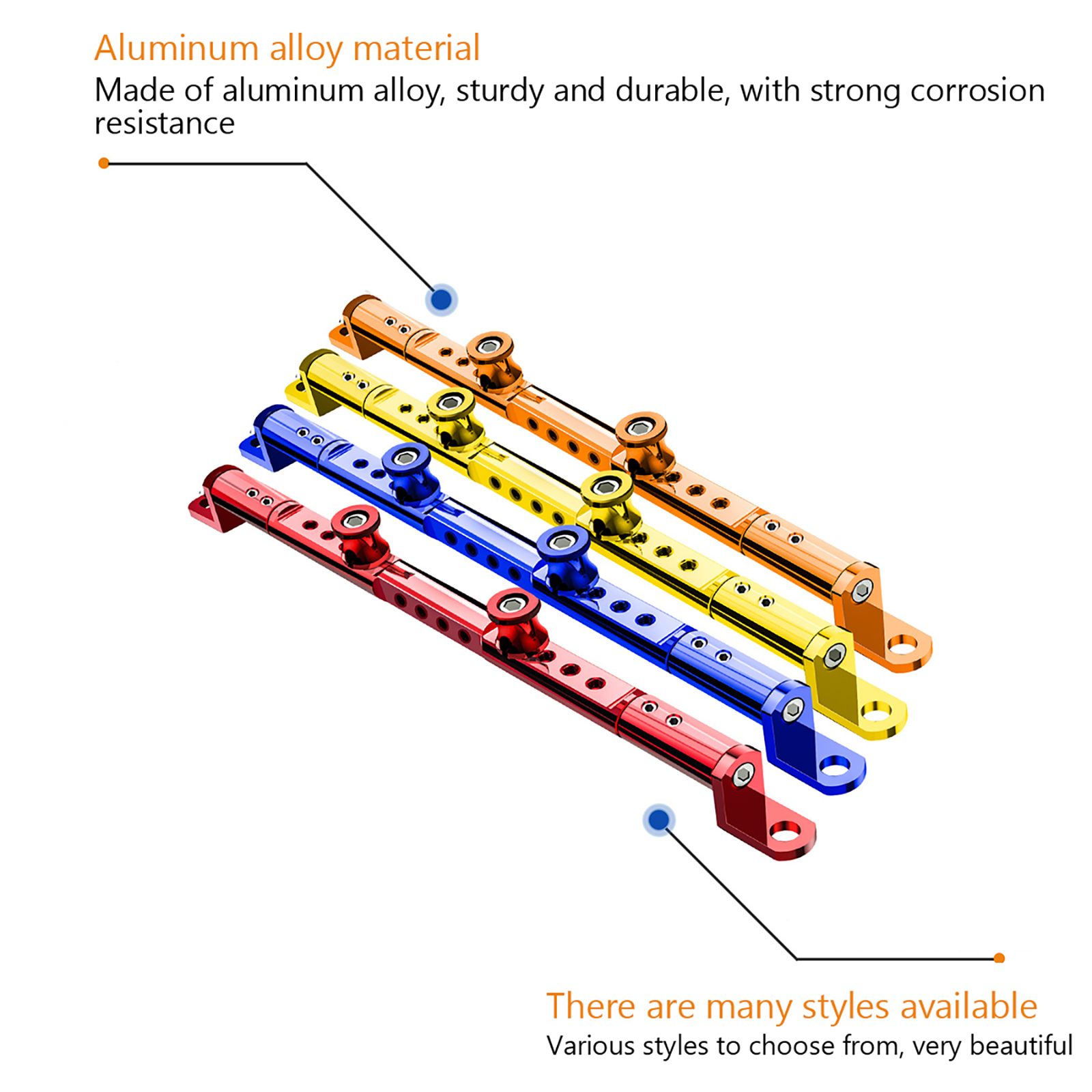 Aluminum alloy material
Made of aluminum alloy, sturdy and durable, with strong corrosion resistance

There are many styles available
Various styles to choose from, very beautiful