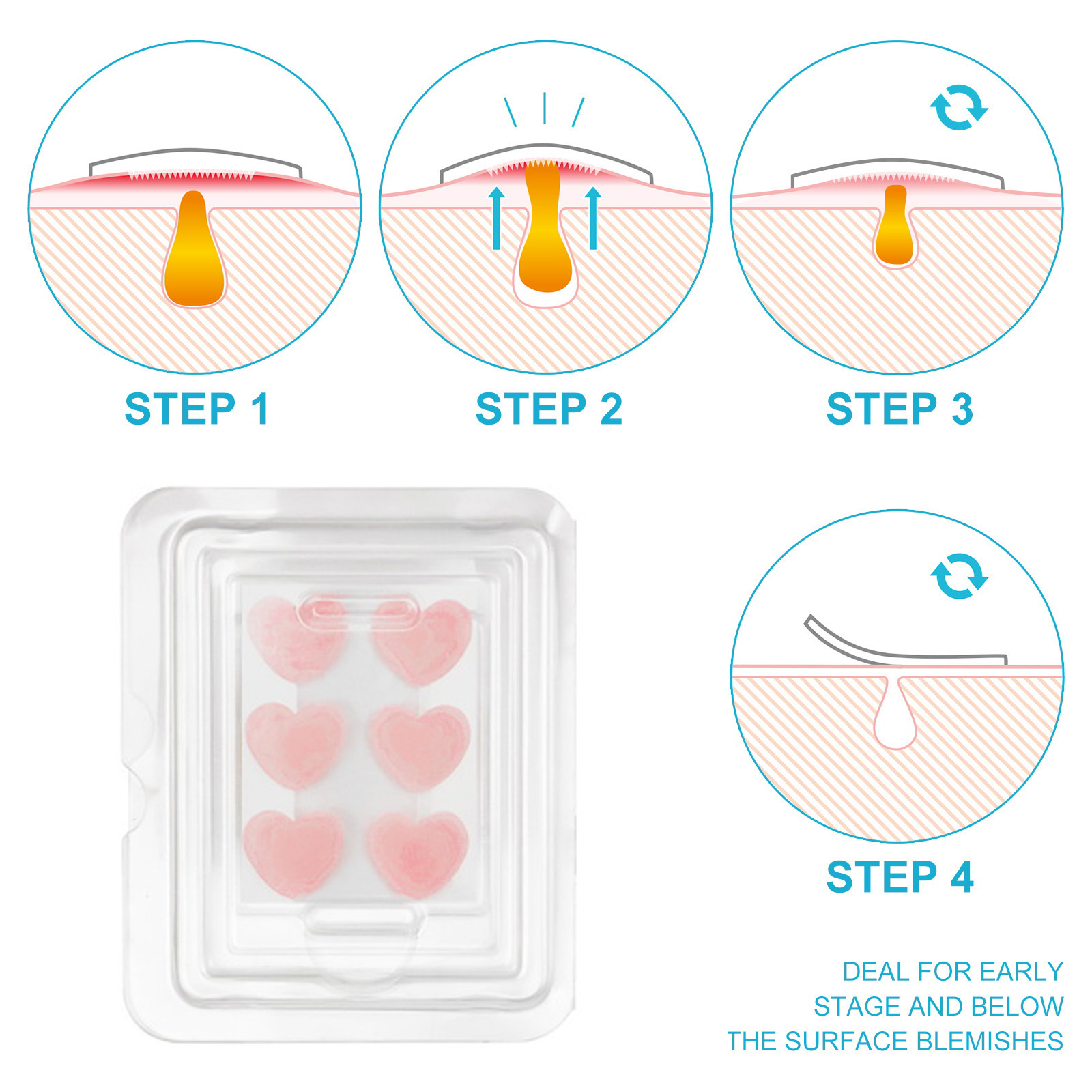 STEP 1

STEP 2

STEP 3

STEP 4

DEAL FOR EARLY STAGE AND BELOW THE SURFACE BLEMISHES