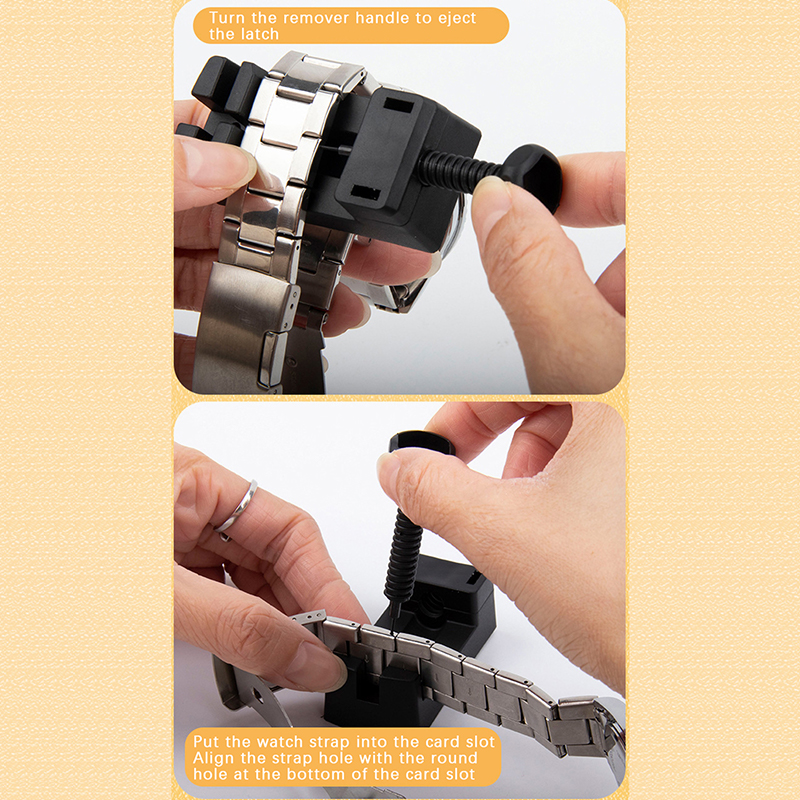 Turn the remover handle to eject the latch

Put the watch strap into the card slot
Align the strap hole with the round hole at the bottom of the card slot