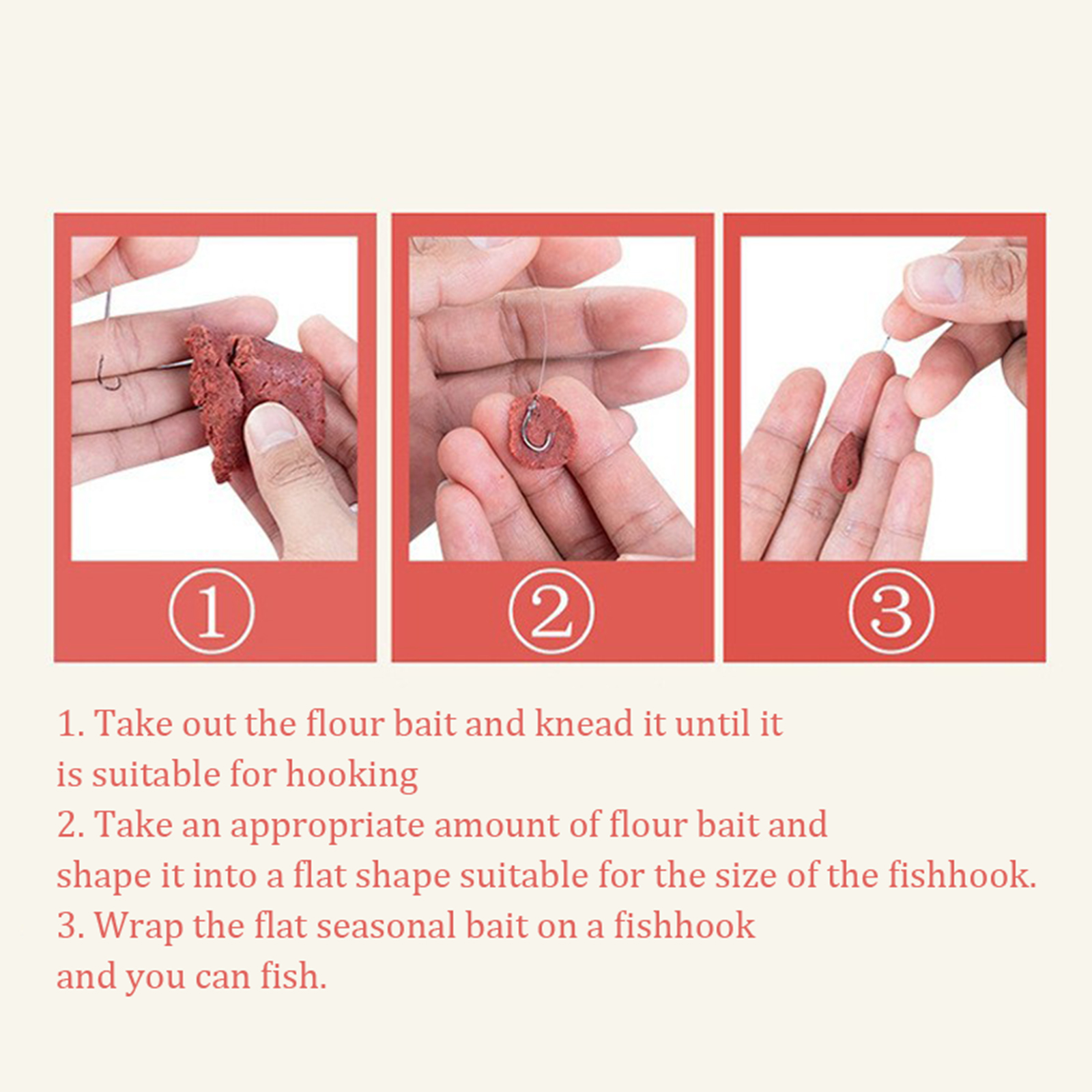 ①

②

③

1. Take out the flour bait and knead it until it is suitable for hooking
2. Take an appropriate amount of flour bait and shape it into a flat shape suitable for the size of the fishhook.
3. Wrap the flat seasonal bait on a fishhook and you can fish.