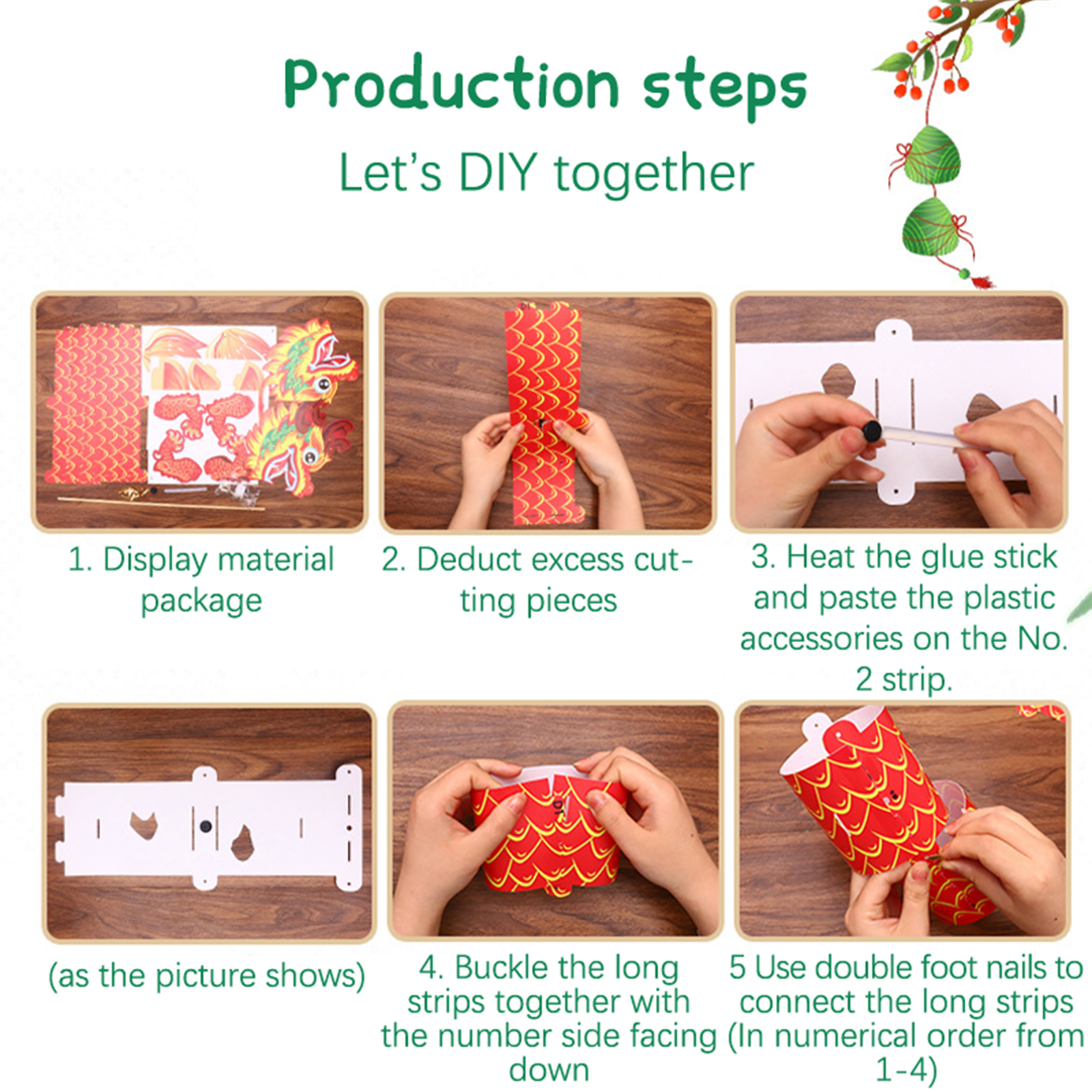 Production steps

Let's DIY together

1. Display material package

2. Deduct excess cutting pieces

3. Heat the glue stick and paste the plastic accessories on the No. 2 strip.

(as the picture shows)

4. Buckle the long strips together with the number side facing down

5 Use double foot nails to connect the long strips (In numerical order from 1-4)