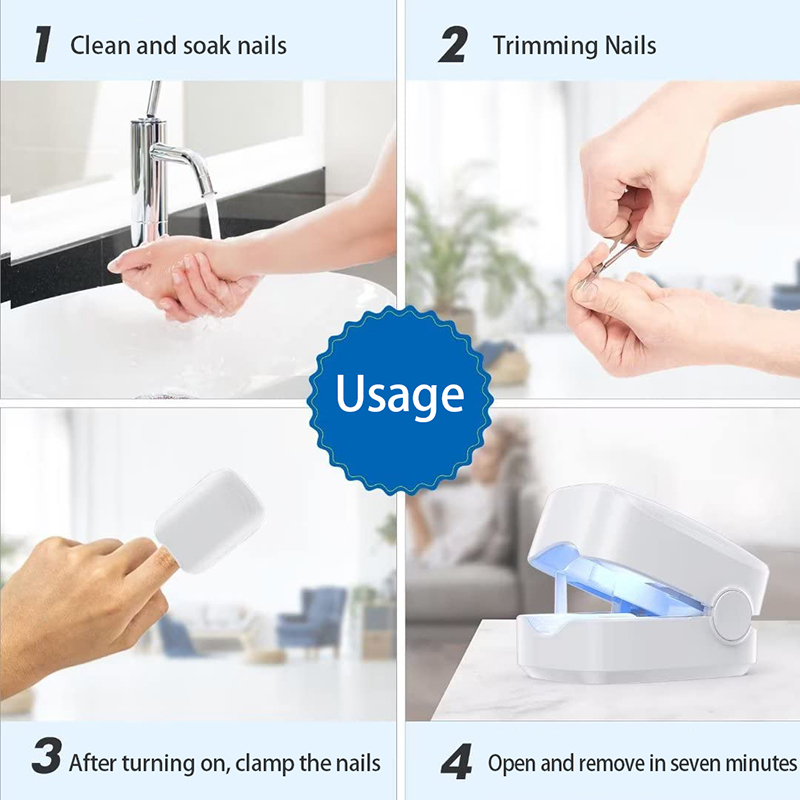 1 Clean and soak nails

2 Trimming Nails

Usage

3 After turning on, clamp the nails

4 Open and remove in seven minutes