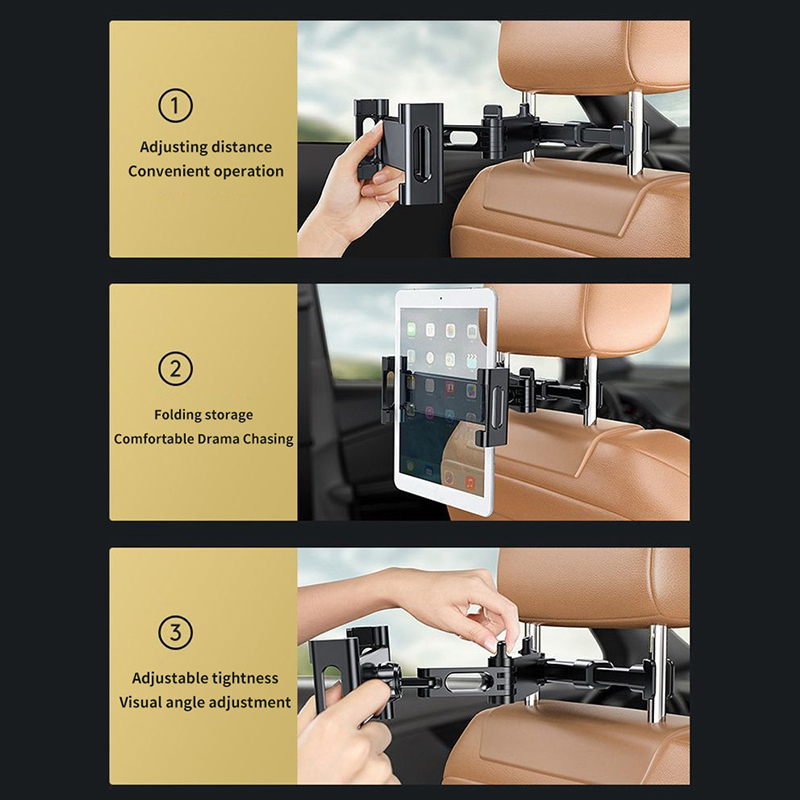 ①

Adjusting distance
Convenient operation

②

Folding storage
Comfortable Drama Chasing

③

Adjustable tightness
Visual angle adjustment