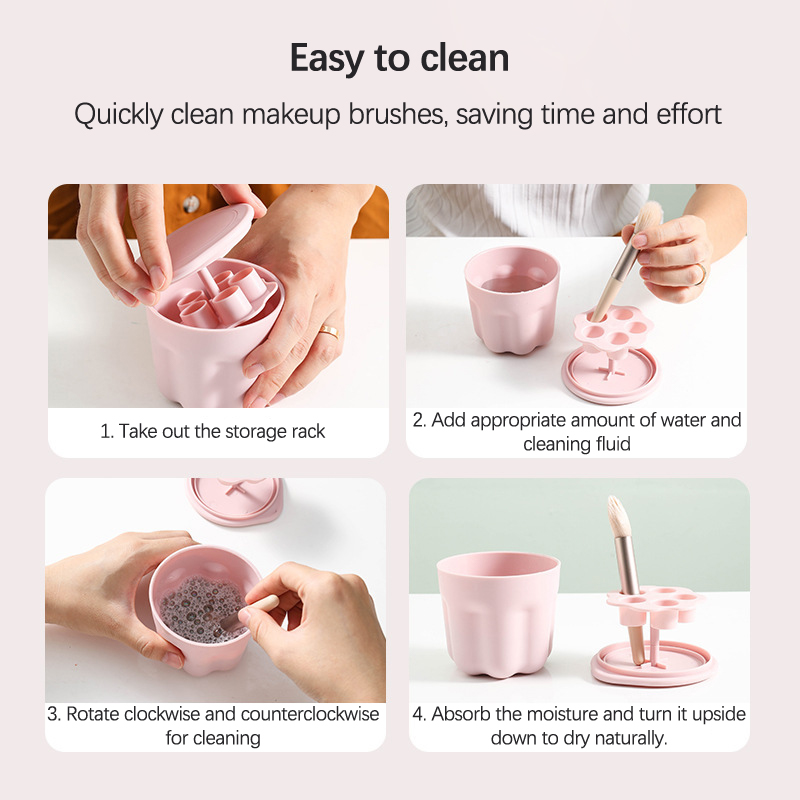 Easy to clean

Quickly clean makeup brushes, saving time and effort

1. Take out the storage rack

2. Add appropriate amount of water and cleaning fluid

3. Rotate clockwise and counterclockwise for cleaning

4. Absorb the moisture and turn it upside down to dry naturally.