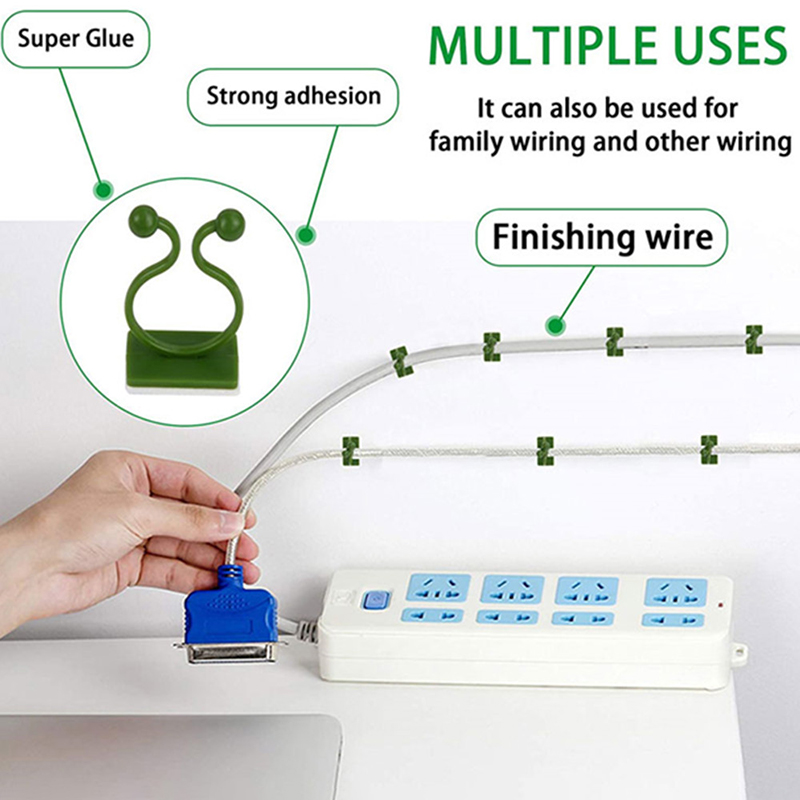 Super Glue

Strong adhesion

MULTIPLE USES

It can also be used for family wiring and other wiring

Finishing wire