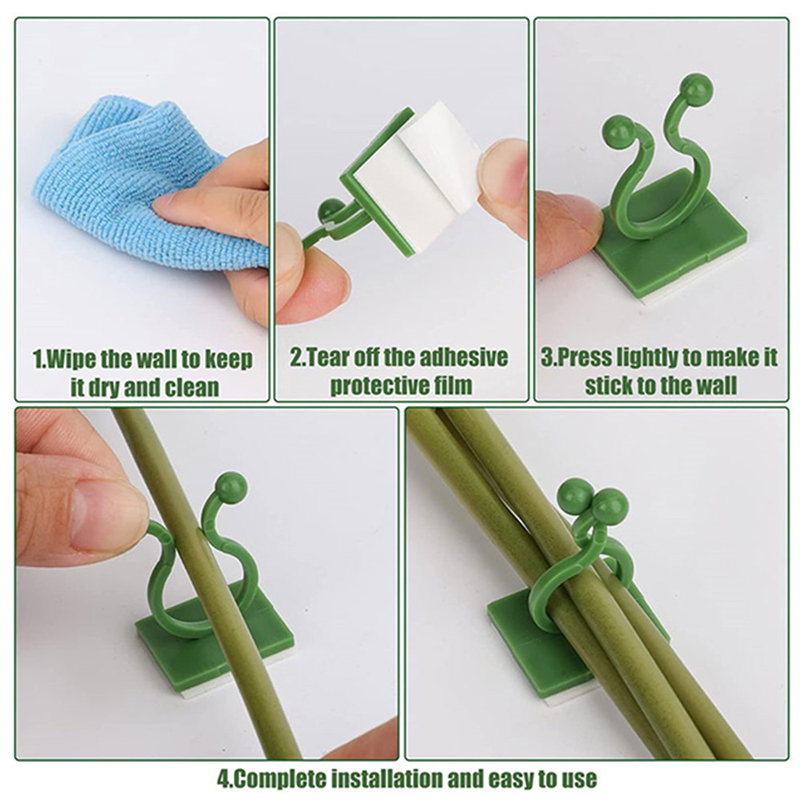 1.Wipe the wall to keep it dry and clean

2.Tear off the adhesive protective film

3.Press lightly to make it stick to the wall

4.Complete installation and easy to use