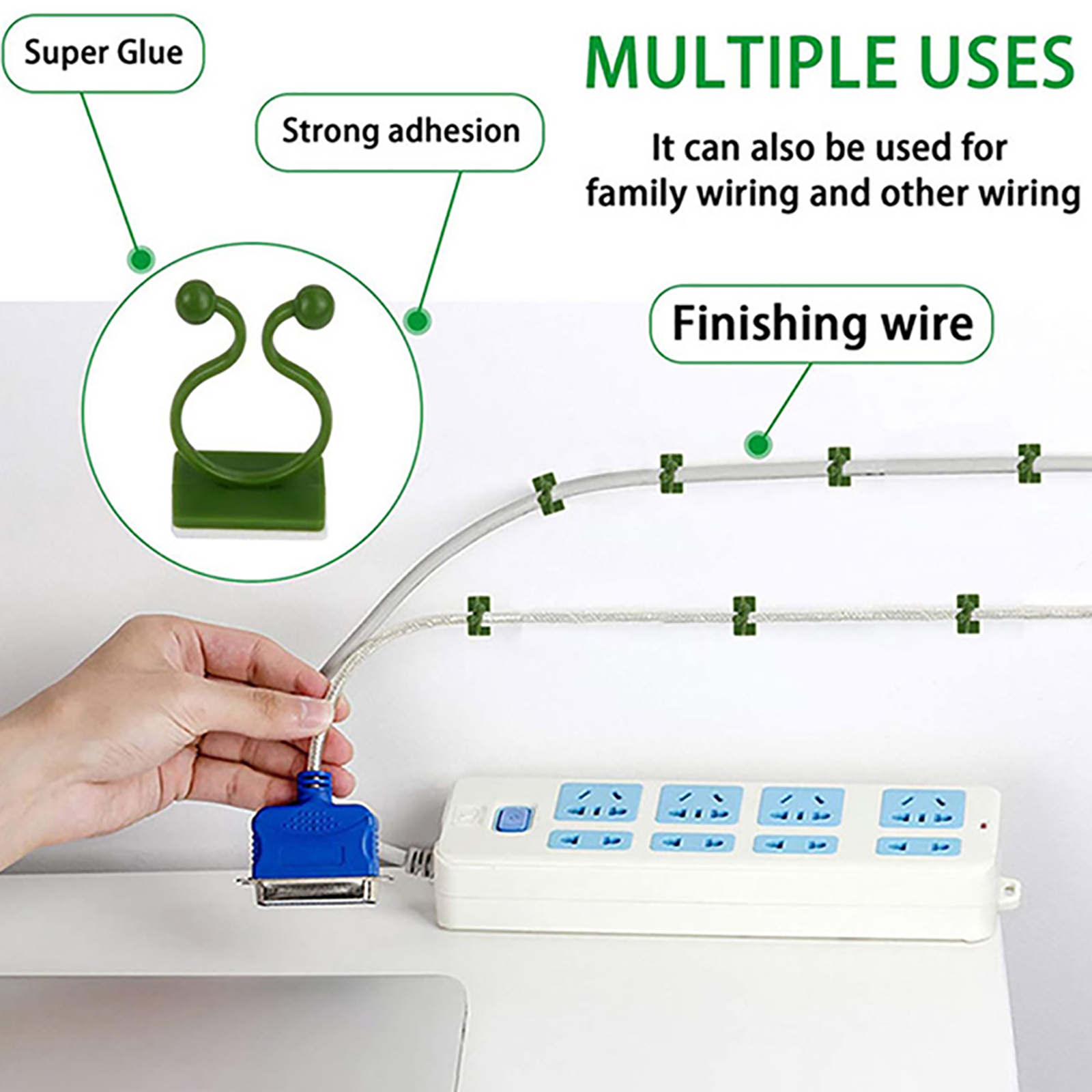 Super Glue

Strong adhesion

MULTIPLE USES

It can also be used for family wiring and other wiring

Finishing wire