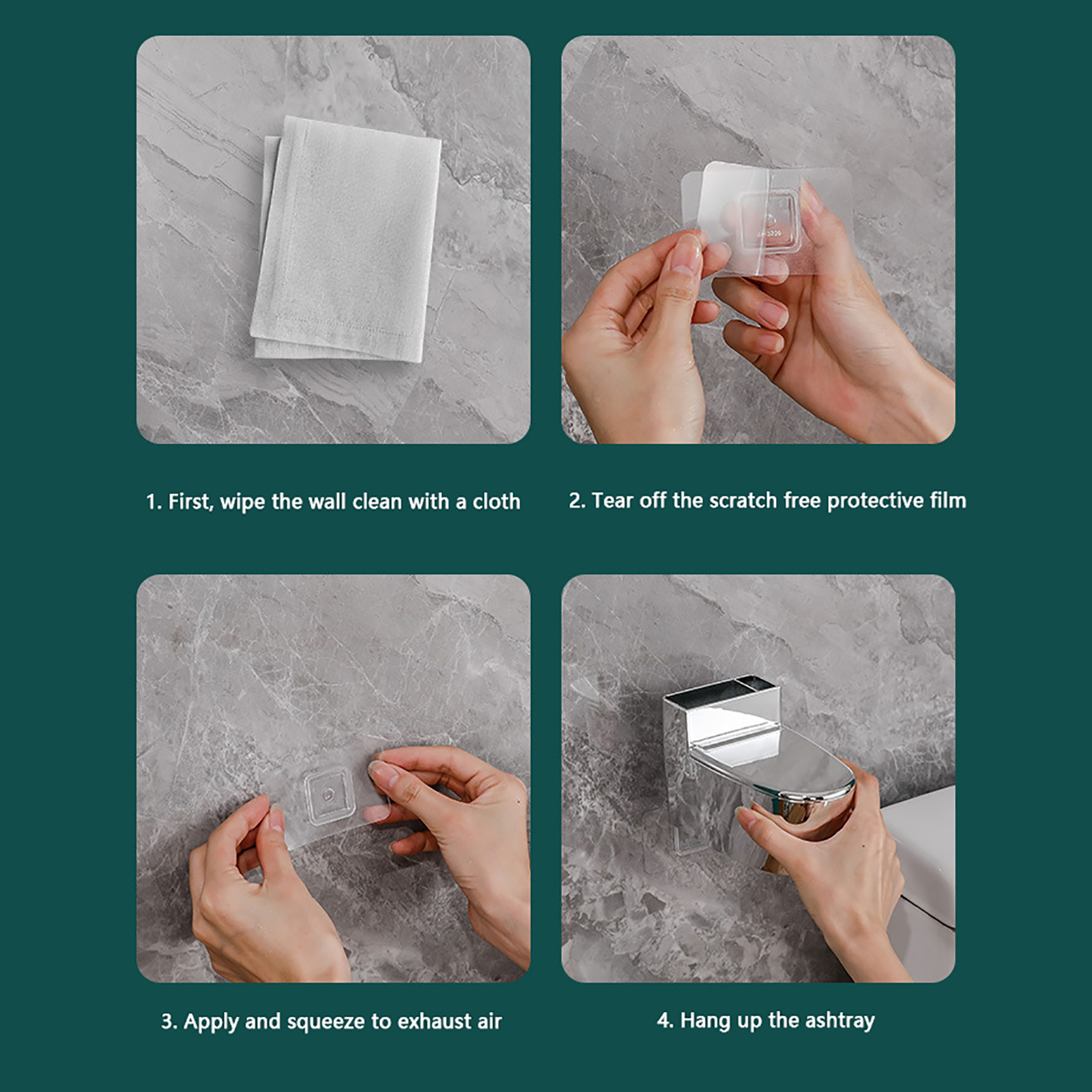 1. First, wipe the wall clean with a cloth

2. Tear off the scratch free protective film

3. Apply and squeeze to exhaust air

4. Hang up the ashtray