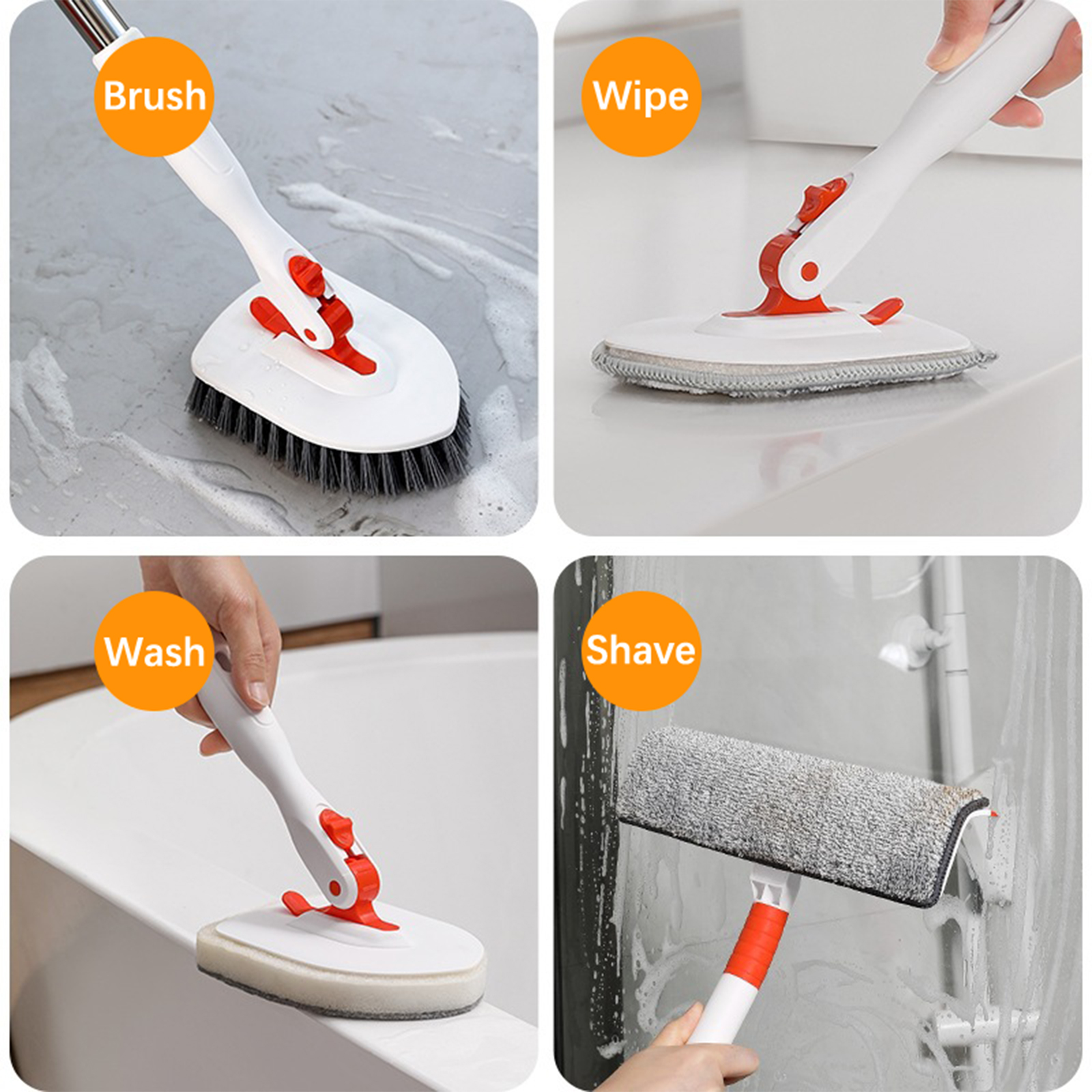 Brush

Wipe

Wash

Shave