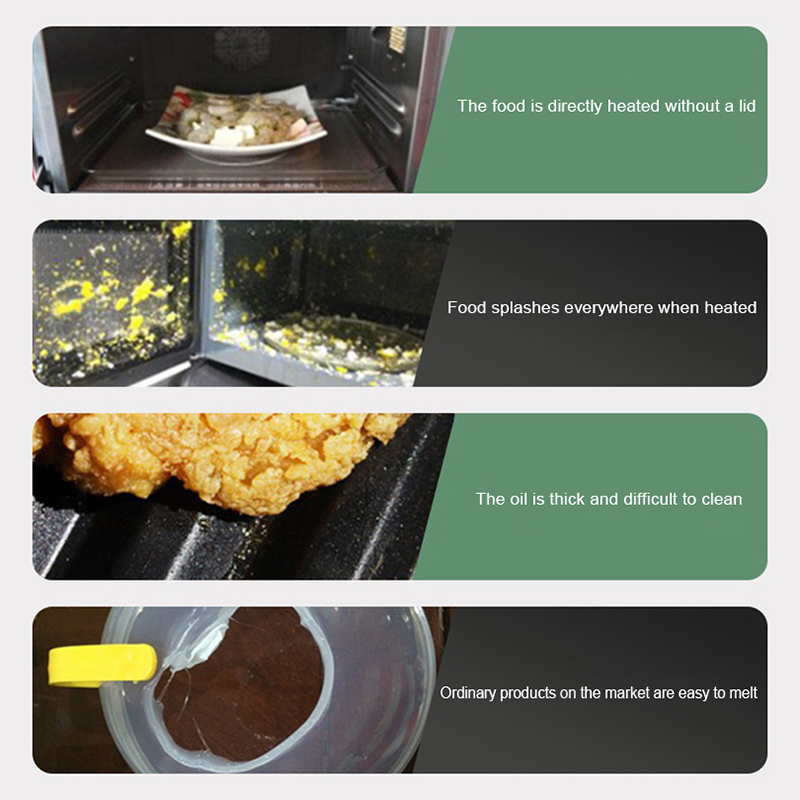 The food is directly heated without a lid

Food splashes everywhere when heated

The oil is thick and difficult to clean

Ordinary products on the market are easy to melt