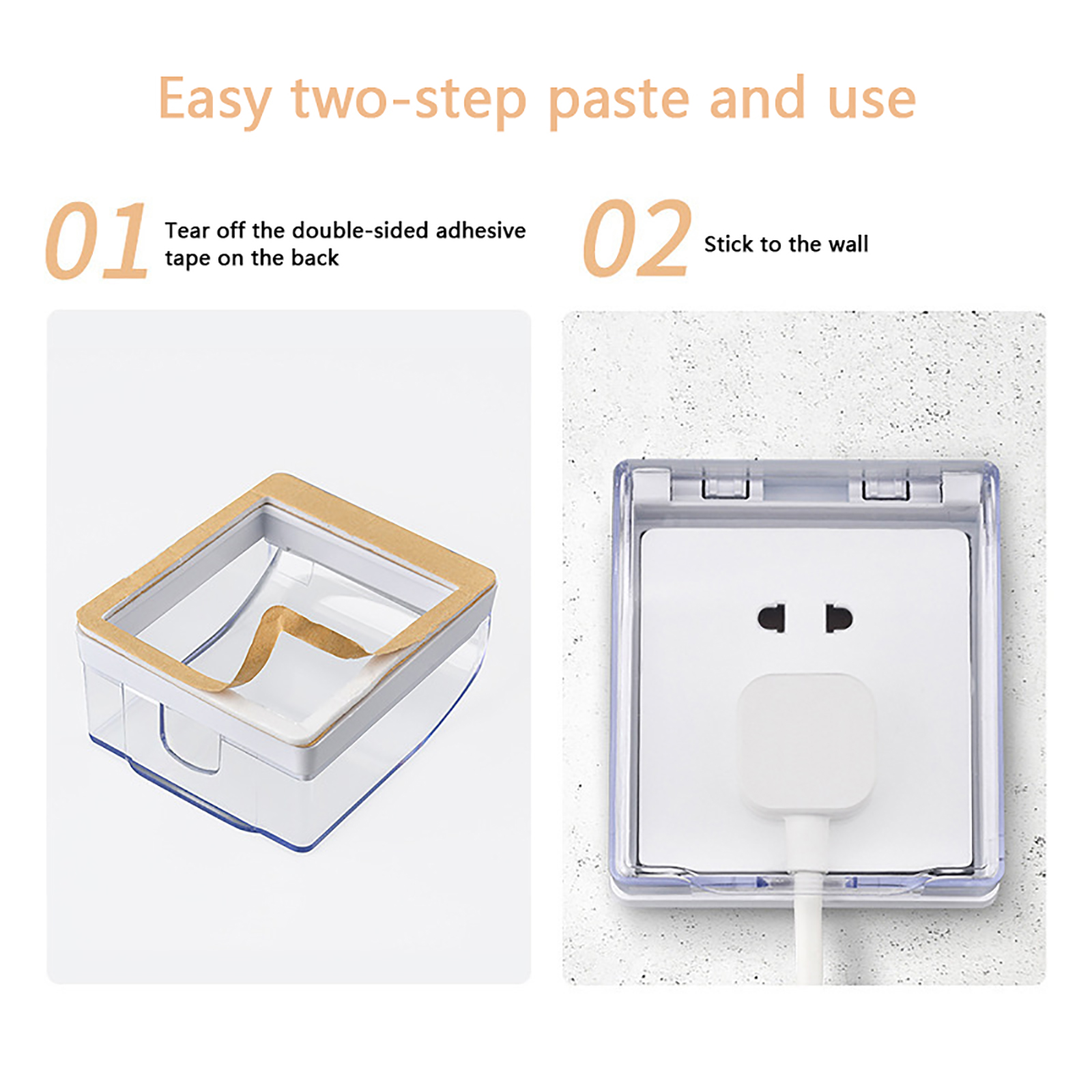 Easy two-step paste and use

01 Tear off the double-sided adhesive tape on the back

02 Stick to the wall