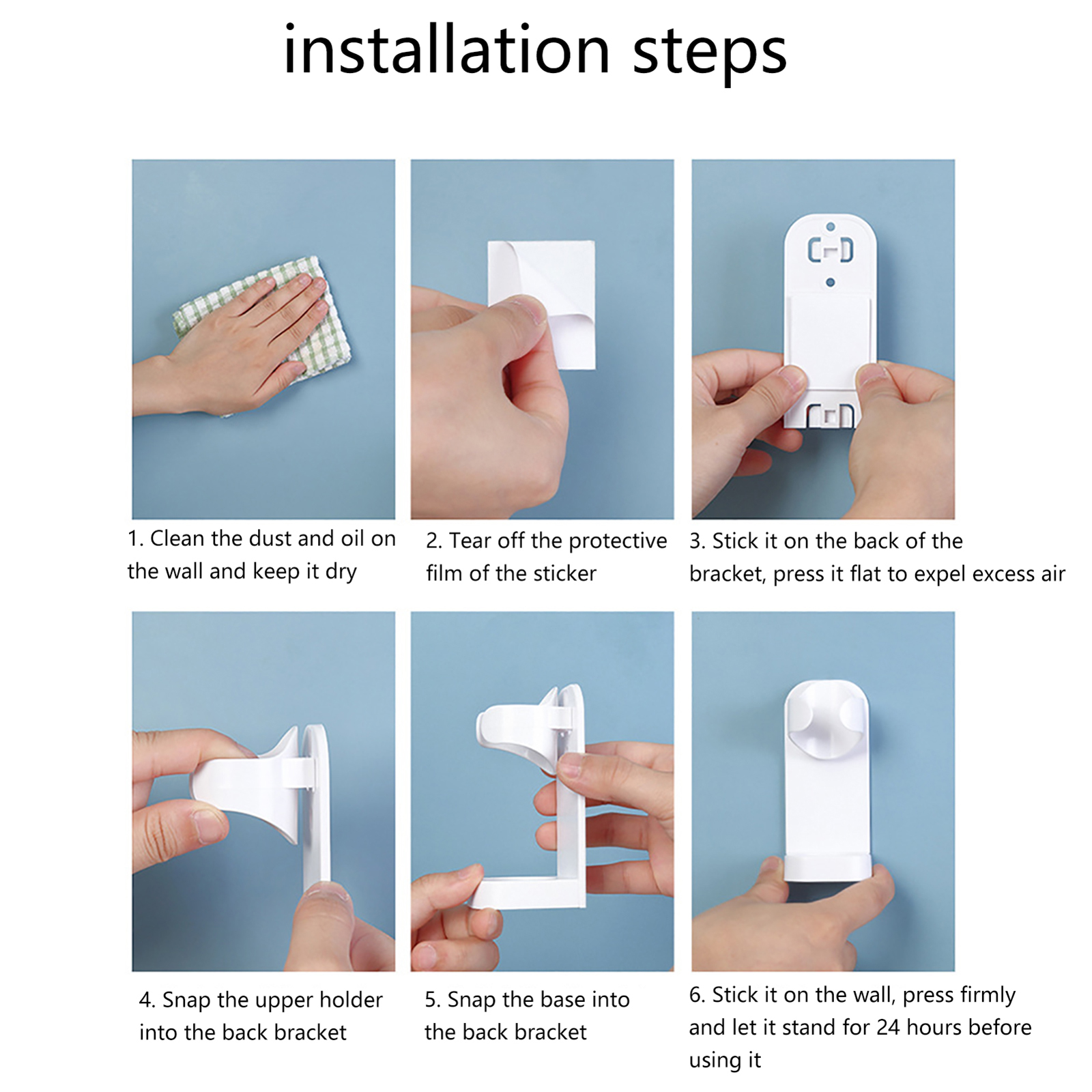 installation steps

1. Clean the dust and oil on the wall and keep it dry

2. Tear off the protective film of the sticker

3. Stick it on the back of the bracket, press it flat to expel excess air

4. Snap the upper holder into the back bracket

5. Snap the base into the back bracket

6. Stick it on the wall, press firmly and let it stand for 24 hours before using it