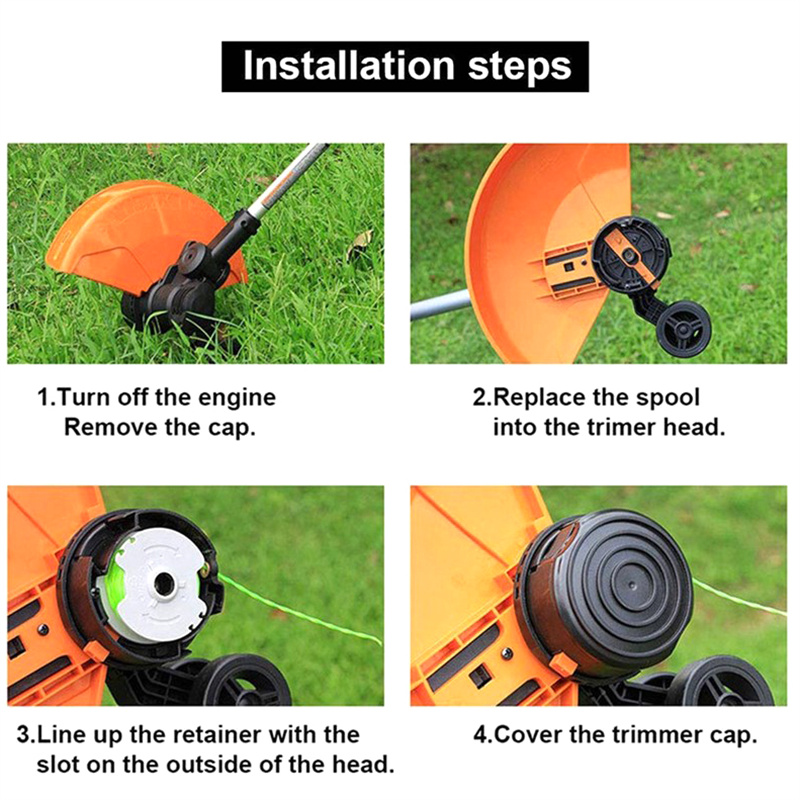 Installation steps

1.Turn off the engine
Remove the cap.

2.Replace the spool
into the trimer head.

3.Line up the retainer with the
slot on the outside of the head.

4.Cover the trimmer cap.