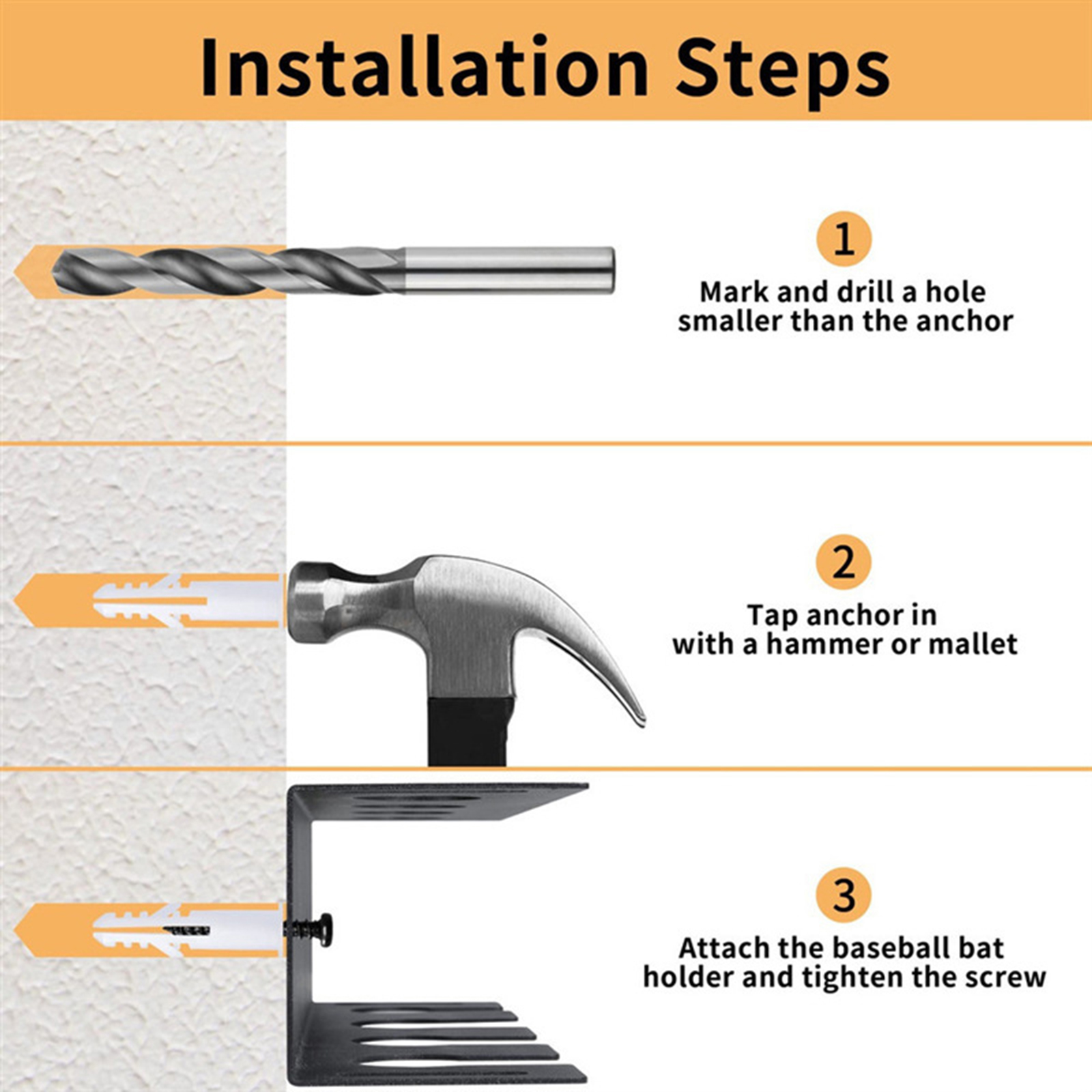 Installation Steps

1

Mark and drill a hole smaller than the anchor

2

Tap anchor in with a hammer or mallet

3

Attach the baseball bat holder and tighten the screw