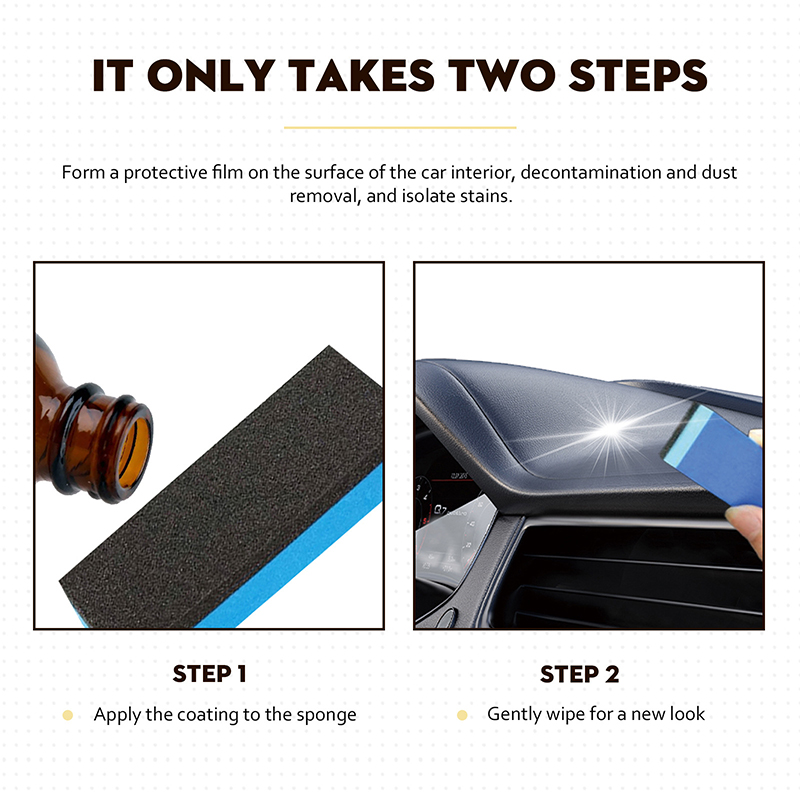 IT ONLY TAKES TWO STEPS

Form a protective film on the surface of the car interior, decontamination and dust removal, and isolate stains.

STEP 1

Apply the coating to the sponge

STEP 2

Gently wipe for a new look