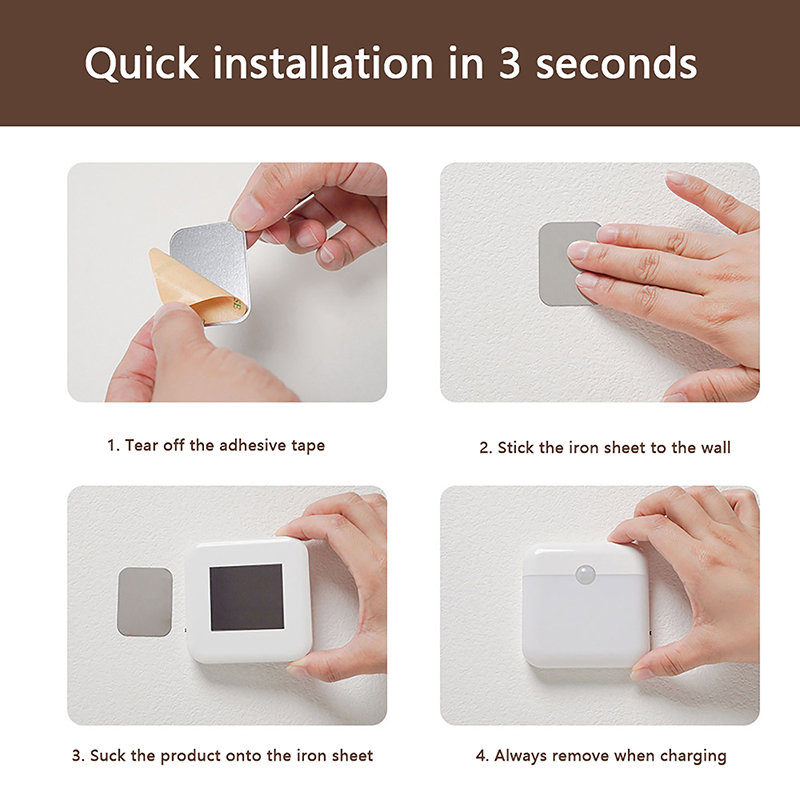 Quick installation in 3 seconds

1. Tear off the adhesive tape

2. Stick the iron sheet to the wall

3. Suck the product onto the iron sheet

4. Always remove when charging